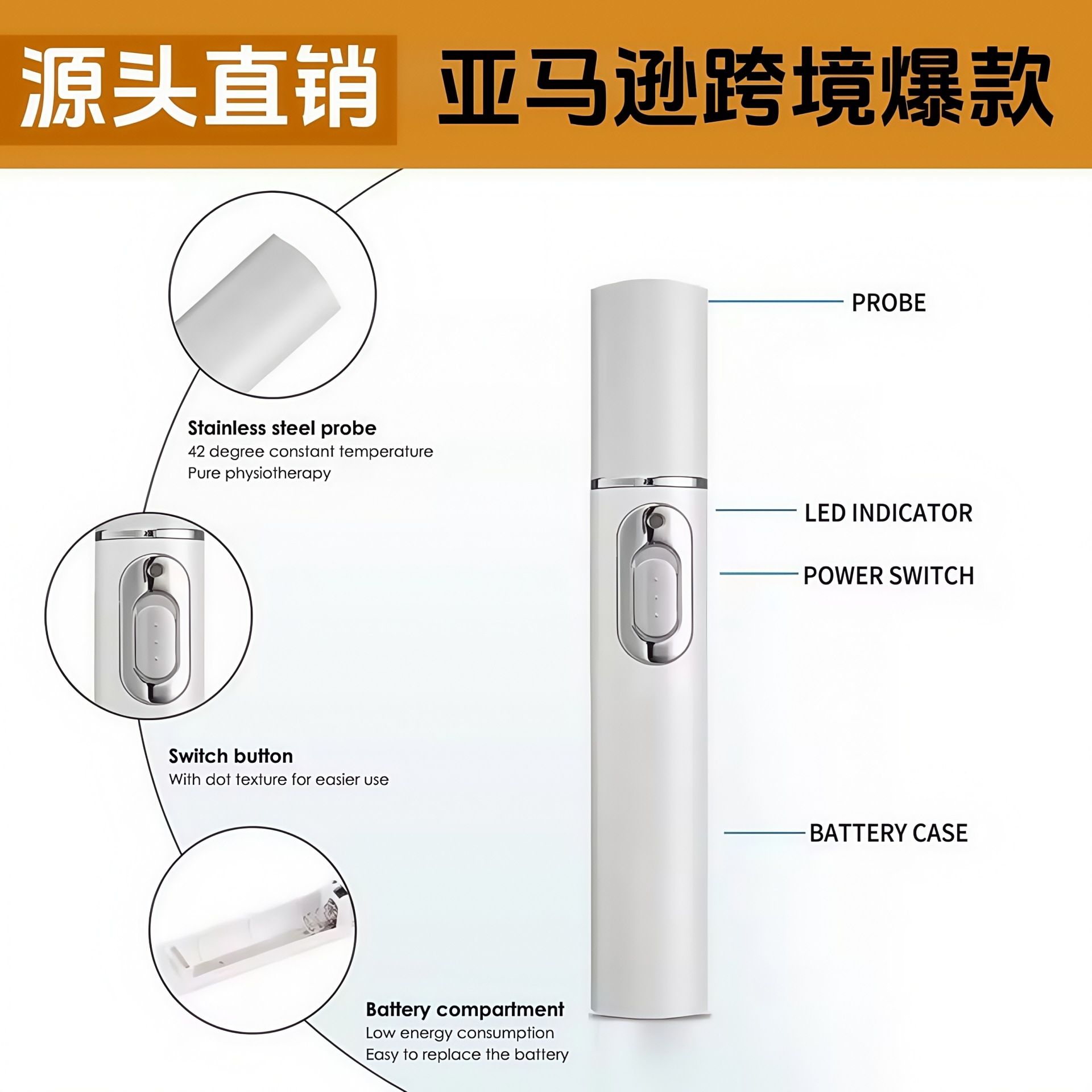 源头直销 亚马逊跨境爆款

Stainless steel probe
42 degree constant temperature
Pure physiotherapy

Switch button
With dot texture for easier use

Battery compartment
Low energy consumption
Easy to replace the battery

PROBE

LED INDICATOR

POWER SWITCH

BATTERY CASE