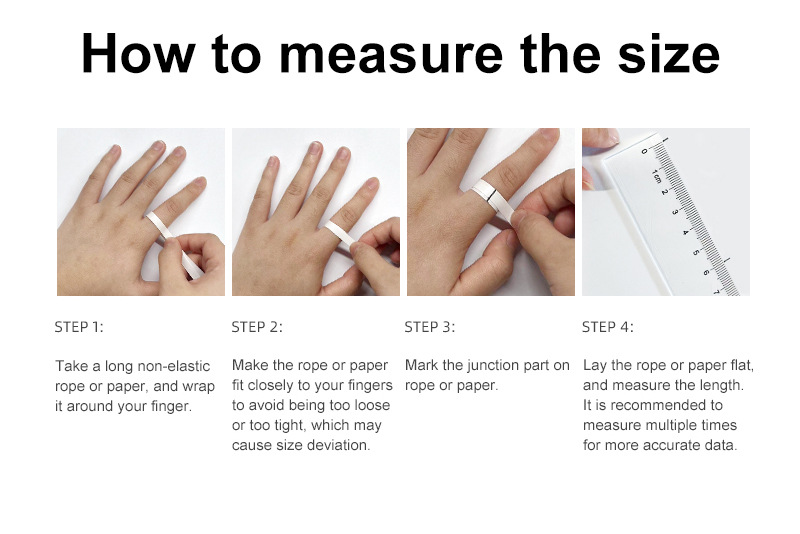 How to measure the size

0
1cm
2
3
4
5
6
7

STEP 1:

Take a long non-elastic rope or paper, and wrap it around your finger.

STEP 2:

Make the rope or paper fit closely to your fingers to avoid being too loose or too tight, which may cause size deviation.

STEP 3:

Mark the junction part on rope or paper.

STEP 4:

Lay the rope or paper flat, and measure the length. It is recommended to measure multiple times for more accurate data.