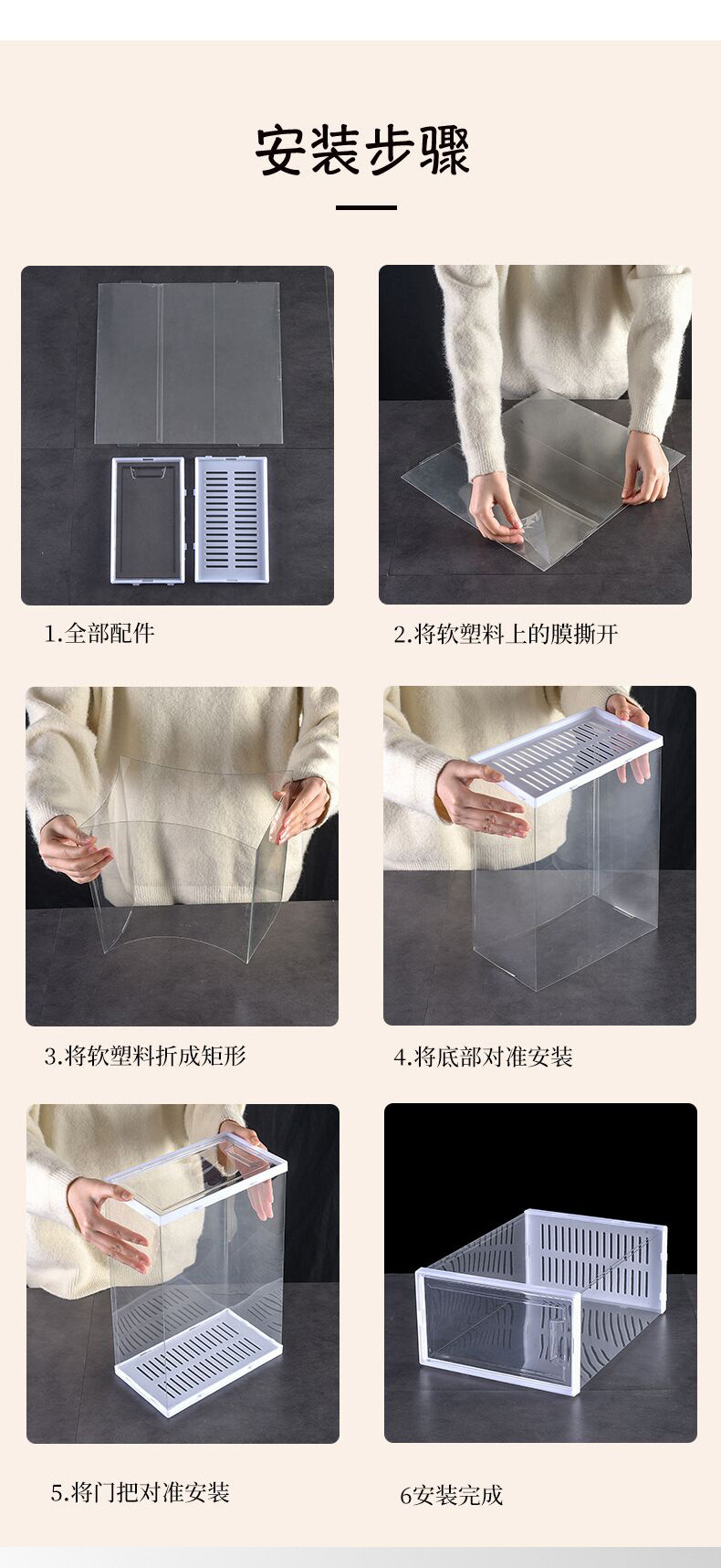 安装步骤

1.全部配件

2.将软塑料上的膜撕开

3.将软塑料折成矩形

4.将底部对准安装

5.将门把对准安装

6安装完成