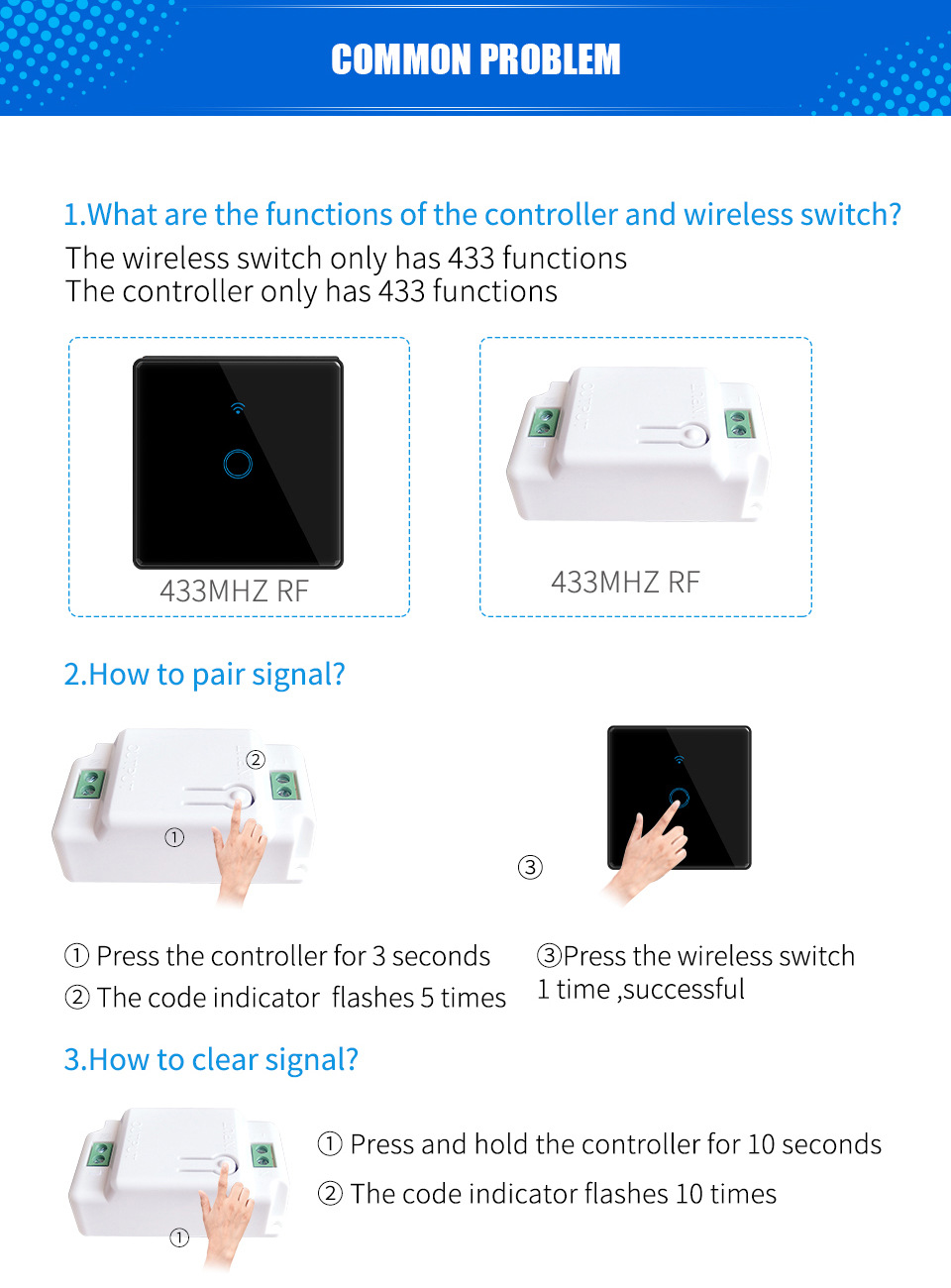 COMMON PROBLEM

1.What are the functions of the controller and wireless switch?

The wireless switch only has 433 functions
The controller only has 433 functions

433MHZ RF

433MHZ RF

2.How to pair signal?

②

①

③

① Press the controller for 3 seconds
② The code indicator flashes 5 times

③Press the wireless switch 1 time ,successful

3.How to clear signal?

①

① Press and hold the controller for 10 seconds
② The code indicator flashes 10 times