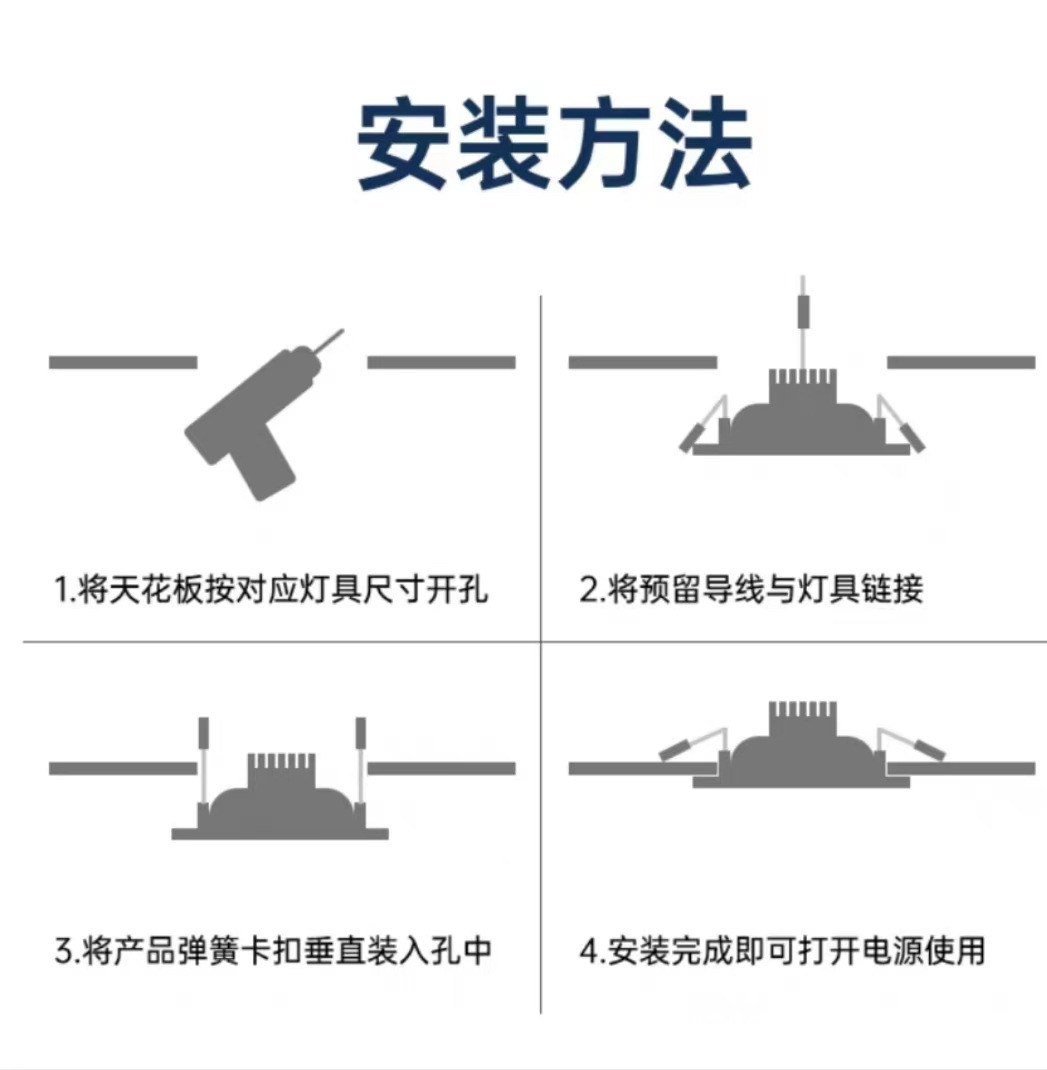 安装方法

1.将天花板按对应灯具尺寸开孔

2.将预留导线与灯具链接

3.将产品弹簧卡扣垂直装入孔中

4.安装完成即可打开电源使用