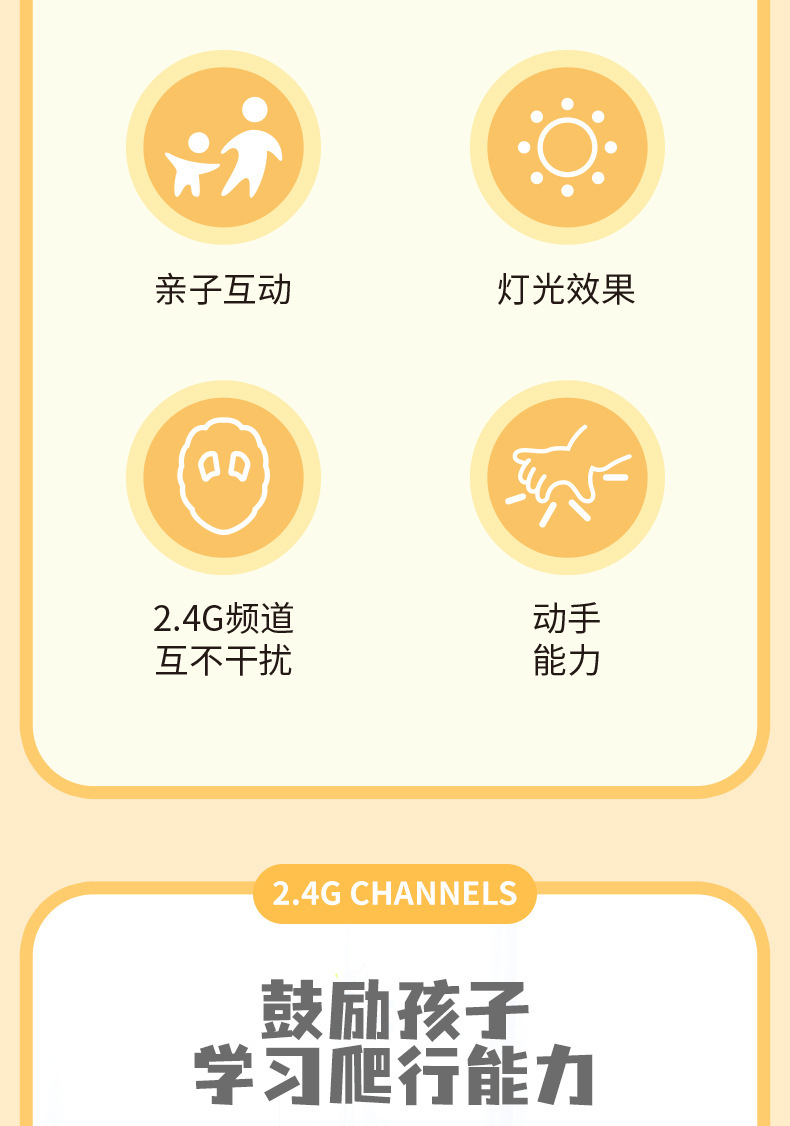 亲子互动

灯光效果

2.4G频道
互不干扰

动手
能力

2.4G CHANNELS

鼓励孩子
学习爬行能力