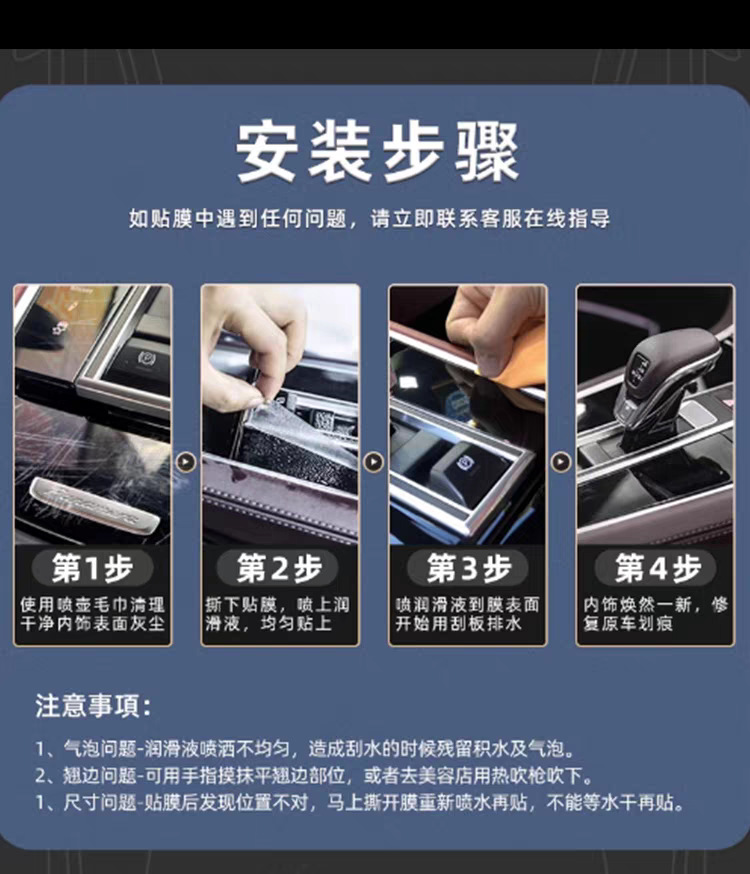 安装步骤

如贴膜中遇到任何问题，请立即联系客服在线指导

第1步
使用喷壶毛巾清理干净内饰表面灰尘

第2步
撕下贴膜，喷上润滑液，均匀贴上

第3步
喷润滑液到膜表面开始用刮板排水

第4步
内饰焕然一新，修复原车划痕

注意事项：

1、气泡问题-润滑液喷洒不均匀，造成刮水的时候残留积水及气泡。
2、翘边问题-可用手指摸抹平翘边部位，或者去美容店用热吹枪吹下。
1、尺寸问题-贴膜后发现位置不对，马上撕开膜重新喷水再贴，不能等水干再贴。