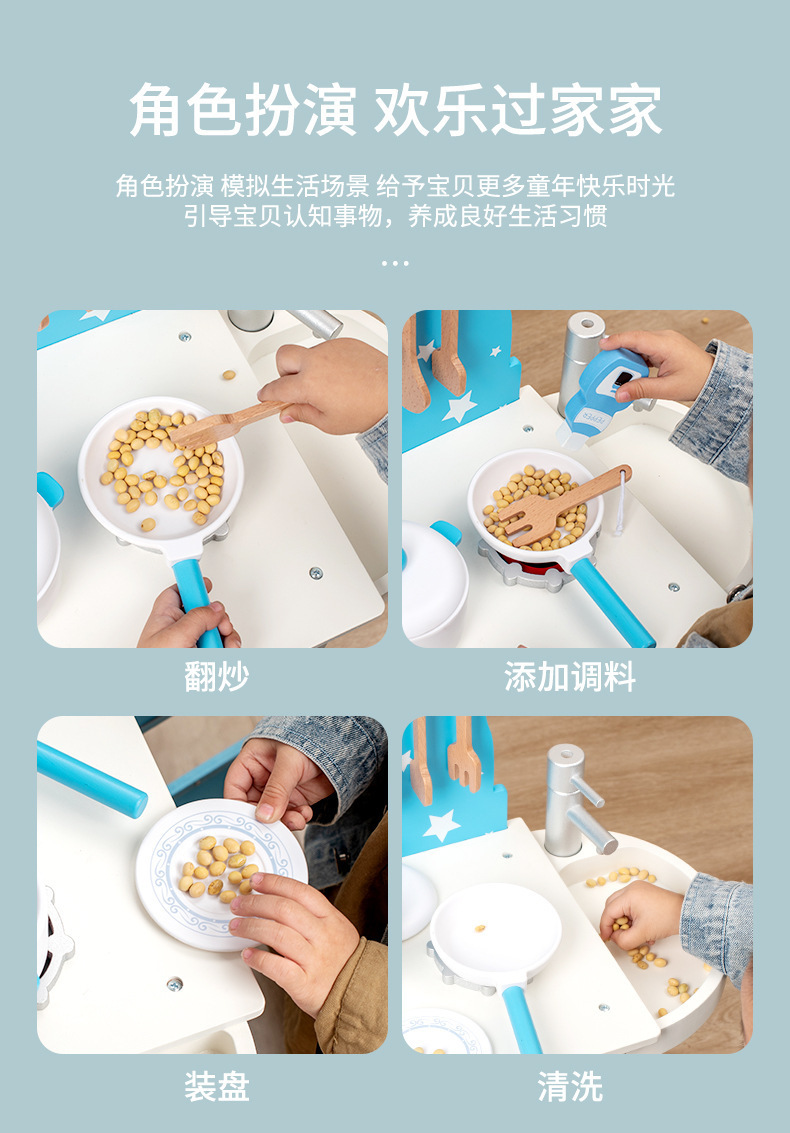 角色扮演 欢乐过家家

角色扮演 模拟生活场景 给予宝贝更多童年快乐时光
引导宝贝认知事物，养成良好生活习惯

...

翻炒

添加调料

装盘

清洗