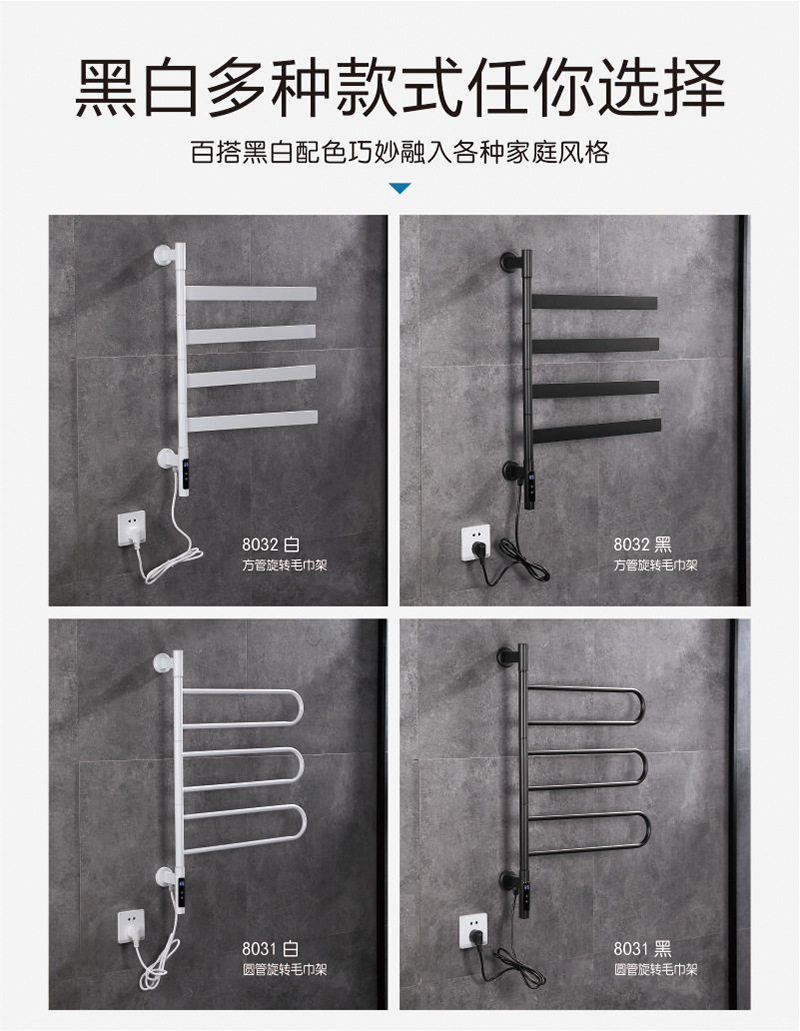 黑白多种款式任你选择

百搭黑白配色巧妙融入各种家庭风格

8032 白
方管旋转毛巾架

8032 黑
方管旋转毛巾架

8031 白
圆管旋转毛巾架

8031 黑
圆管旋转毛巾架