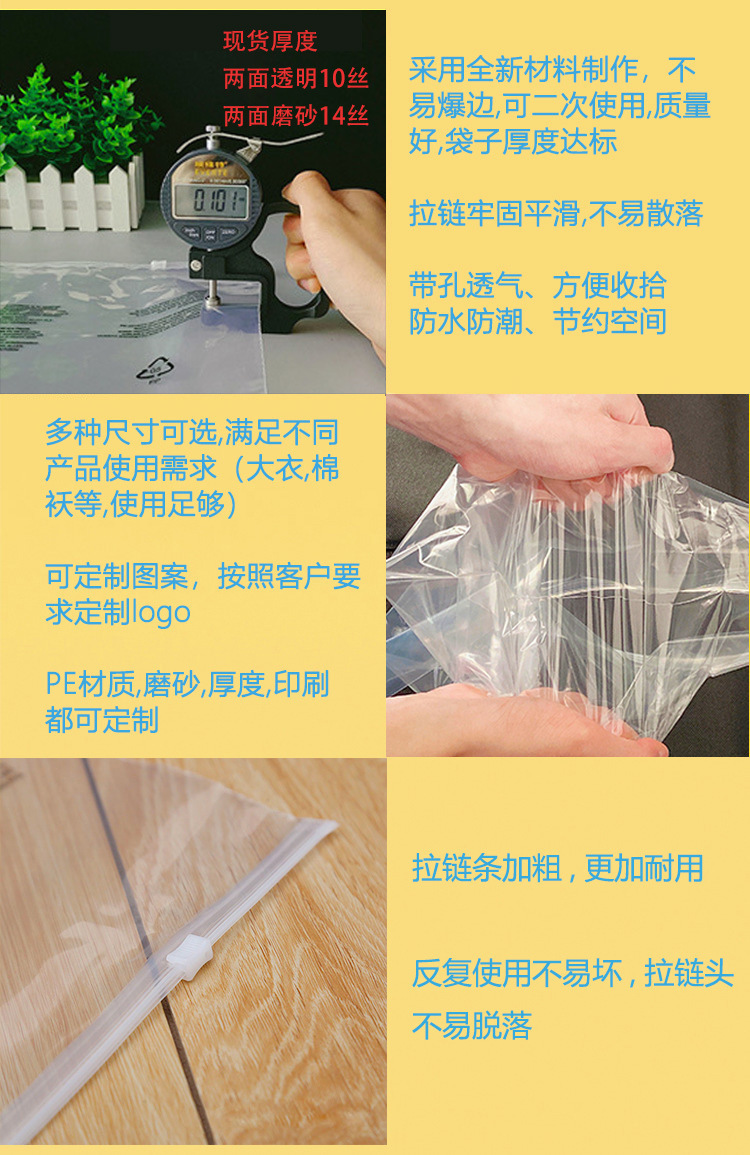 现货厚度
两面透明10丝
两面磨砂14丝

0.101

采用全新材料制作，不易爆边,可二次使用,质量好,袋子厚度达标

拉链牢固平滑,不易散落

带孔透气、方便收拾
防水防潮、节约空间

多种尺寸可选,满足不同产品使用需求（大衣,棉袄等,使用足够）

可定制图案，按照客户要求定制logo

PE材质,磨砂,厚度,印刷都可定制

拉链条加粗，更加耐用

反复使用不易坏，拉链头不易脱落