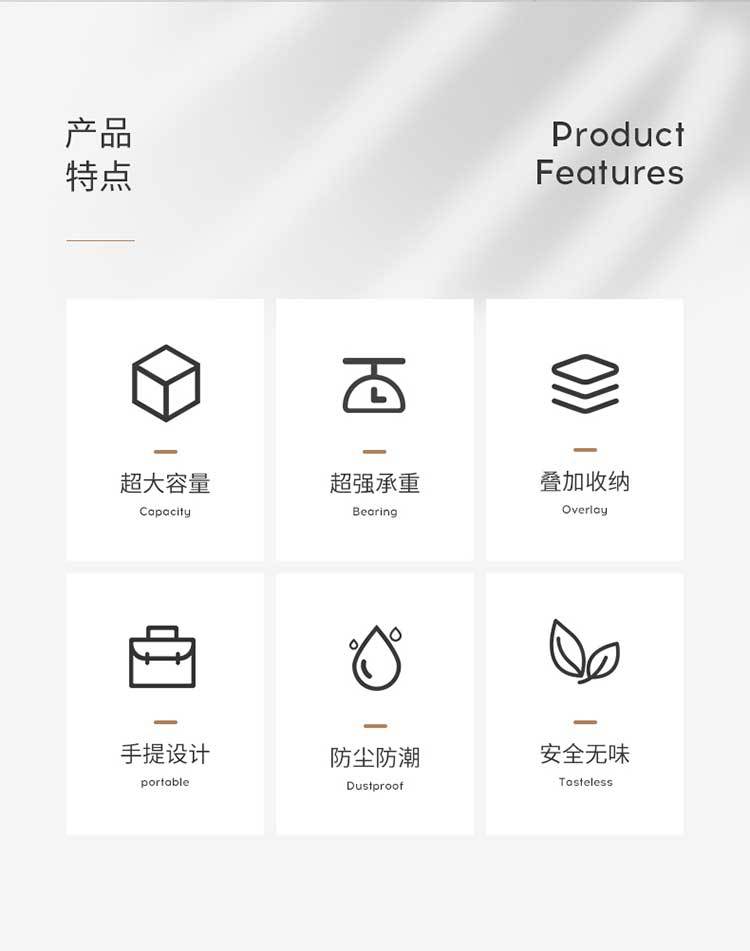 产品
特点

Product
Features

超大容量
Capacity

超强承重
Bearing

叠加收纳
Overlay

手提设计
portable

防尘防潮
Dustproof

安全无味
Tasteless