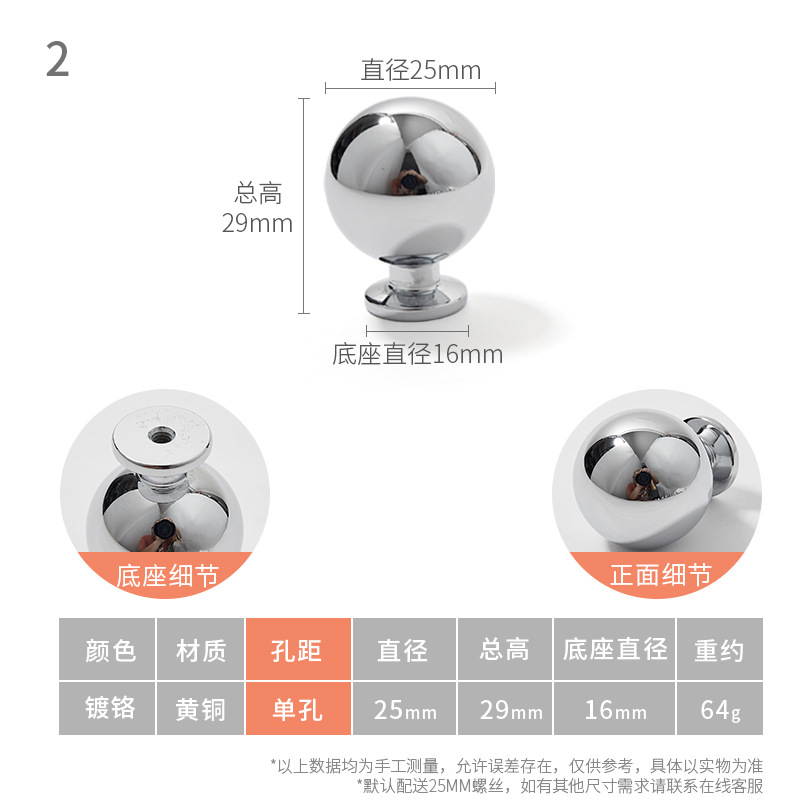 2

直径25mm

总高
29mm

底座直径16mm

底座细节

正面细节

| 颜色 | 材质 | 孔距 | 直径 | 总高 | 底座直径 | 重约 |
|---|---|---|---|---|---|---|
| 镀铬 | 黄铜 | 单孔 | 25mm | 29mm | 16mm | 64g |

*以上数据均为手工测量，允许误差存在，仅供参考，具体以实物为准
*默认配送25MM螺丝，如有其他尺寸需求请联系在线客服