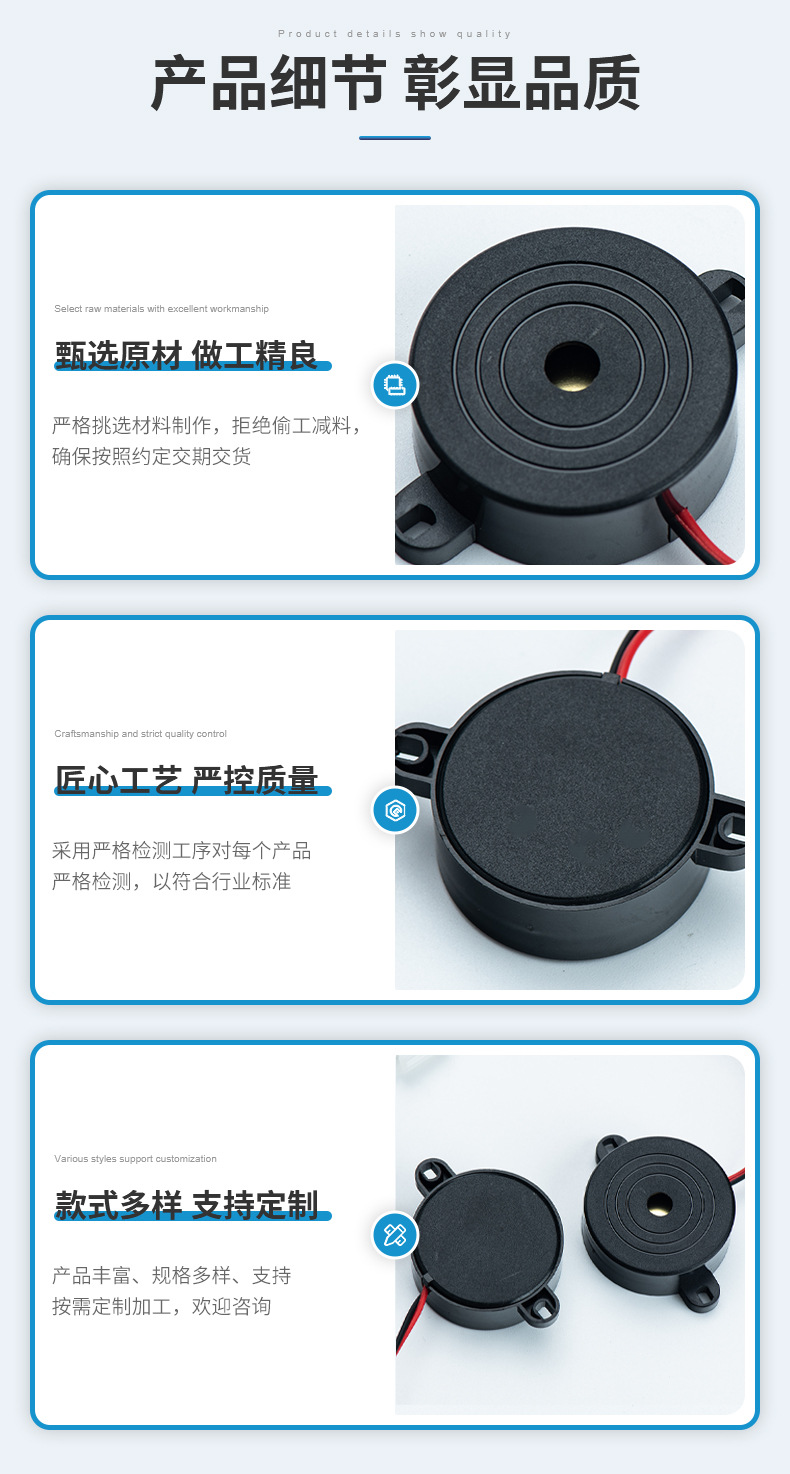 Product details show quality

产品细节 彰显品质

Select raw materials with excellent workmanship

甄选原材 做工精良

严格挑选材料制作，拒绝偷工减料，确保按照约定交期交货

Craftsmanship and strict quality control

匠心工艺 严控质量

采用严格检测工序对每个产品严格检测，以符合行业标准

Various styles support customization

款式多样 支持定制

产品丰富、规格多样、支持按需定制加工，欢迎咨询