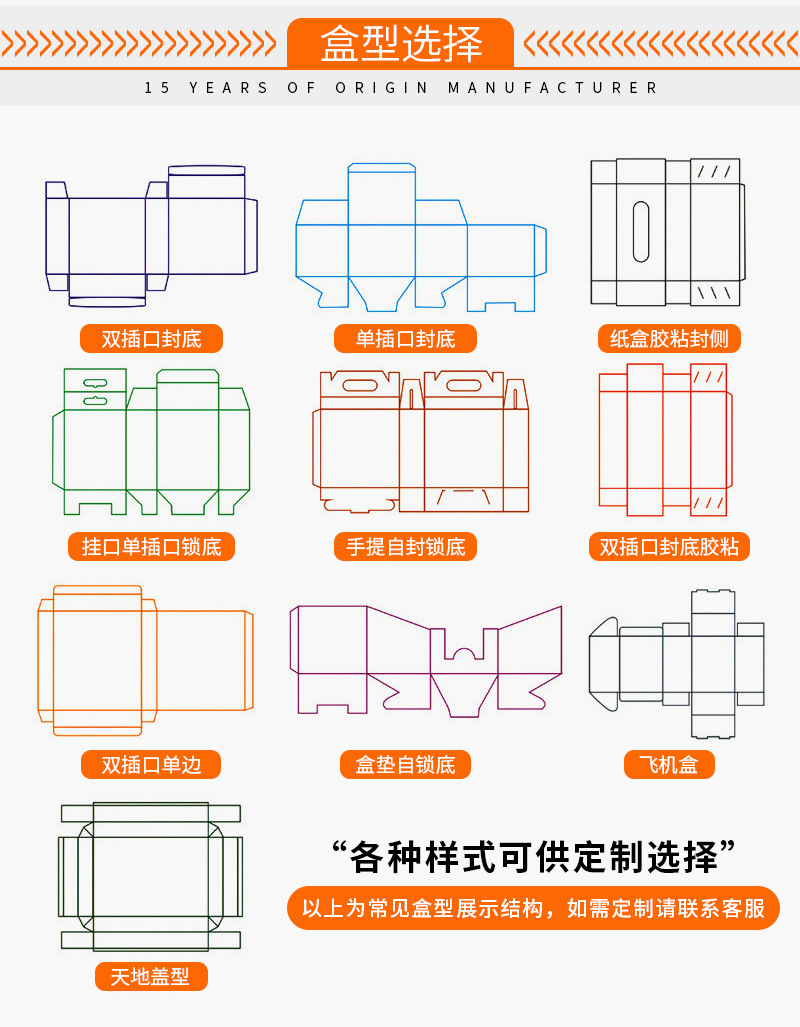 盒型选择
15 YEARS OF ORIGIN MANUFACTURER

双插口封底

单插口封底

纸盒胶粘封侧

挂口单插口锁底

手提自封锁底

双插口封底胶粘

双插口单边

盒垫自锁底

飞机盒

天地盖型

“各种样式可供定制选择”

以上为常见盒型展示结构，如需定制请联系客服