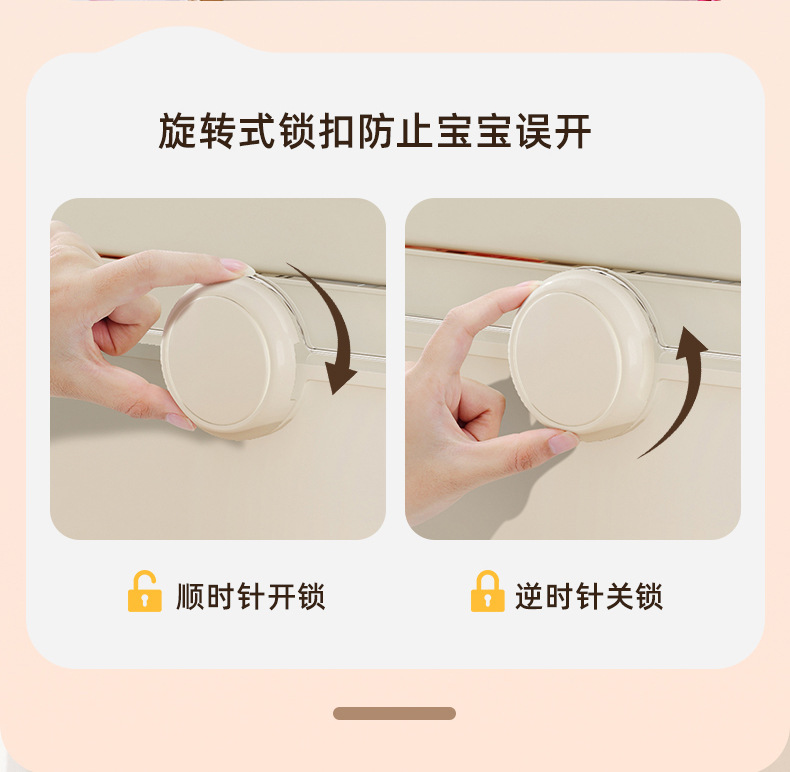 旋转式锁扣防止宝宝误开

顺时针开锁

逆时针关锁