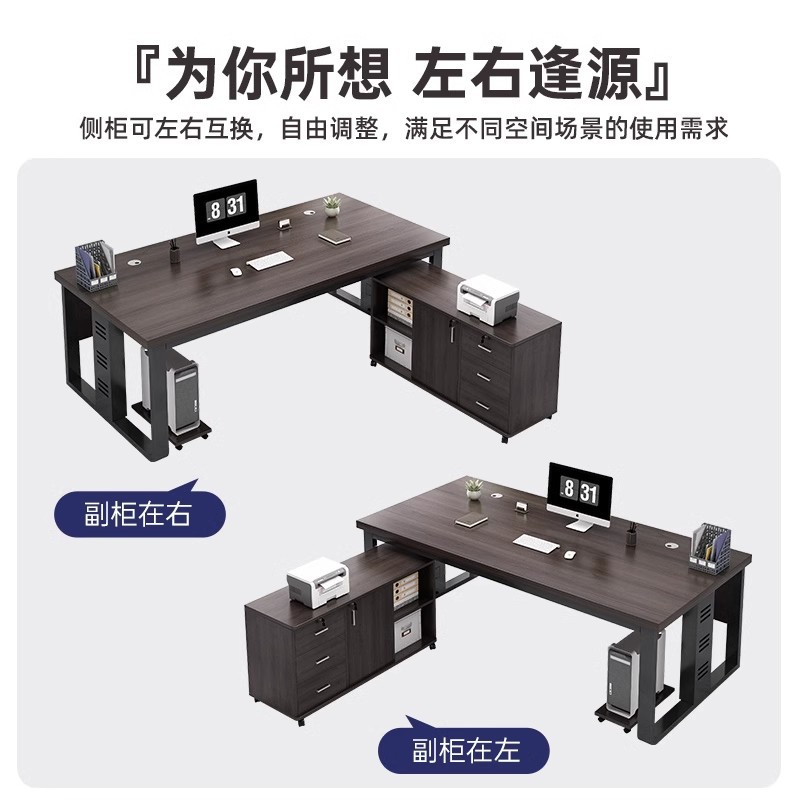 『为你所想 左右逢源』

侧柜可左右互换，自由调整，满足不同空间场景的使用需求

8 31

副柜在右

8 31

副柜在左