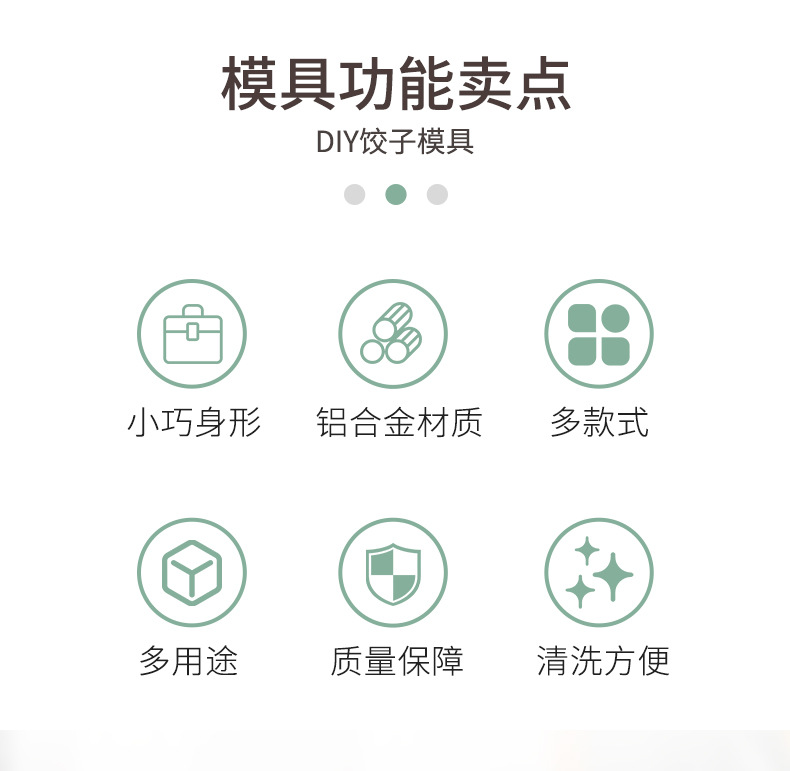 模具功能卖点
DIY饺子模具

小巧身形 铝合金材质 多款式

多用途 质量保障 清洗方便