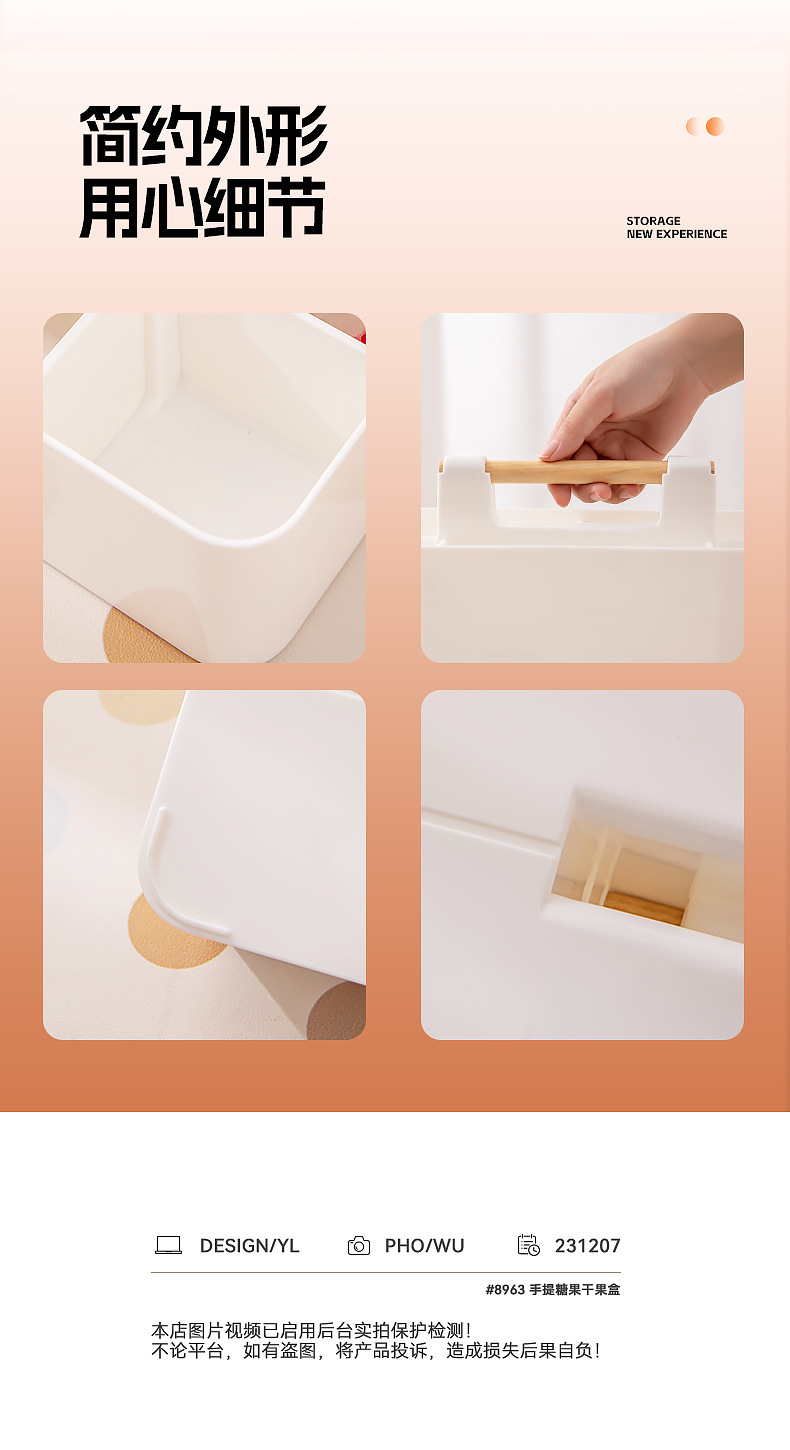 简约外形
用心细节

STORAGE
NEW EXPERIENCE

DESIGN/YL PHO/WU 231207

#8963 手提糖果干果盒

本店图片视频已启用后台实拍保护检测!
不论平台，如有盗图，将产品投诉，造成损失后果自负!