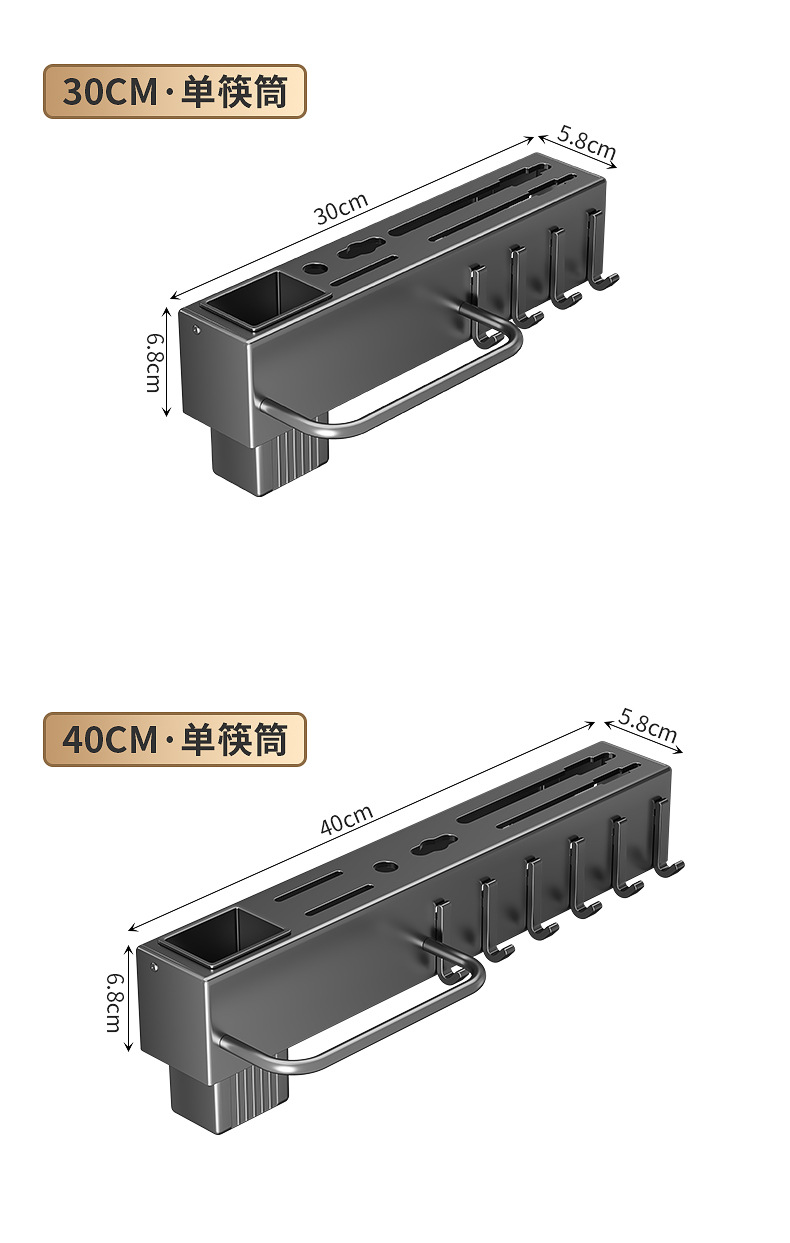 30CM·单筷筒

30cm
5.8cm
6.8cm

40CM·单筷筒

40cm
5.8cm
6.8cm