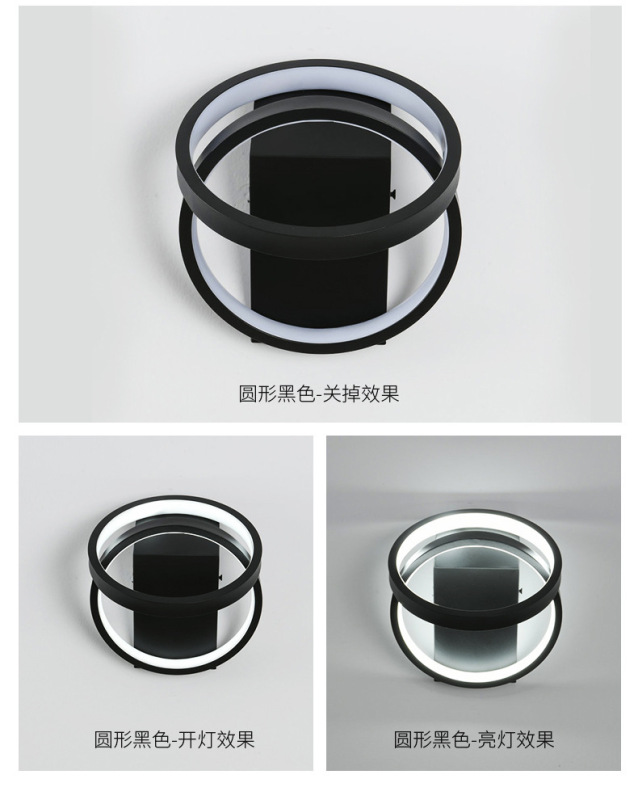 圆形黑色-关掉效果

圆形黑色-开灯效果

圆形黑色-亮灯效果