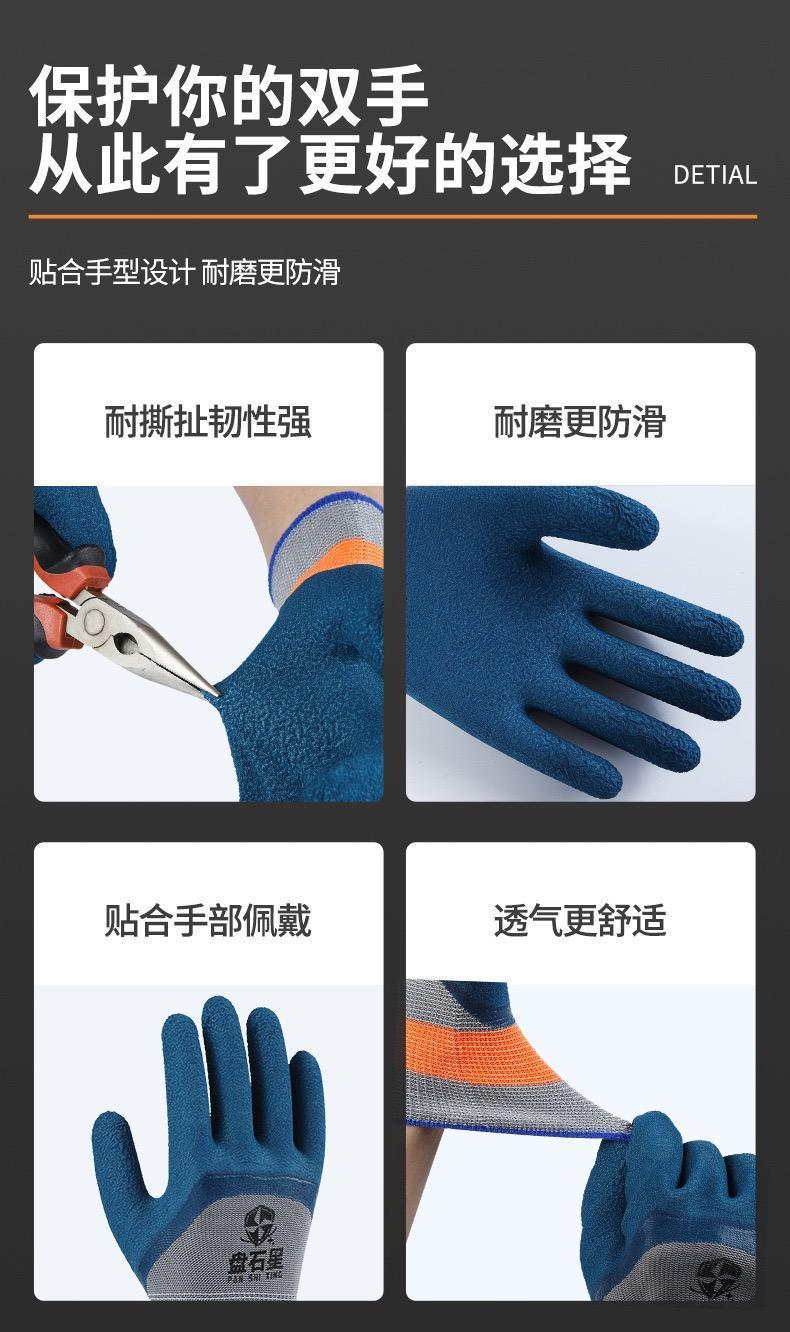 保护你的双手
从此有了更好的选择

DETIAL

贴合手型设计 耐磨更防滑

耐撕扯韧性强

耐磨更防滑

贴合手部佩戴

盘石星
PAN SHI XING

透气更舒适