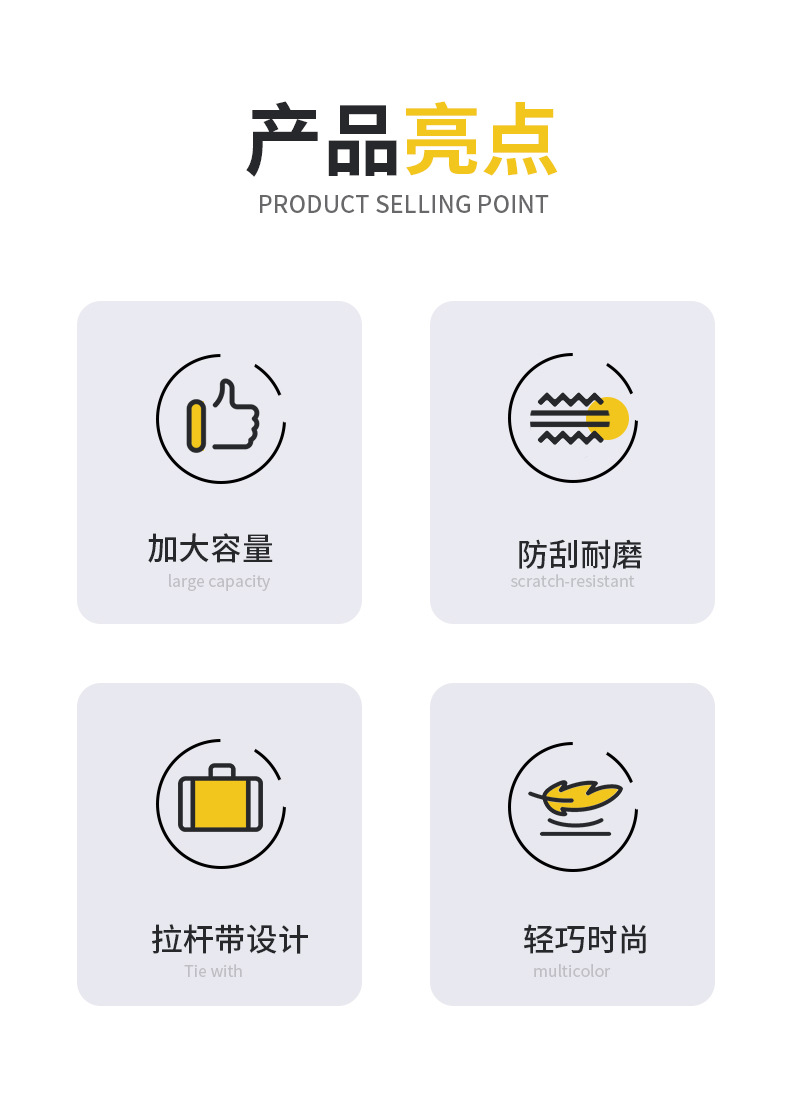 产品亮点
PRODUCT SELLING POINT

加大容量
large capacity

防刮耐磨
scratch-resistant

拉杆带设计
Tie with

轻巧时尚
multicolor