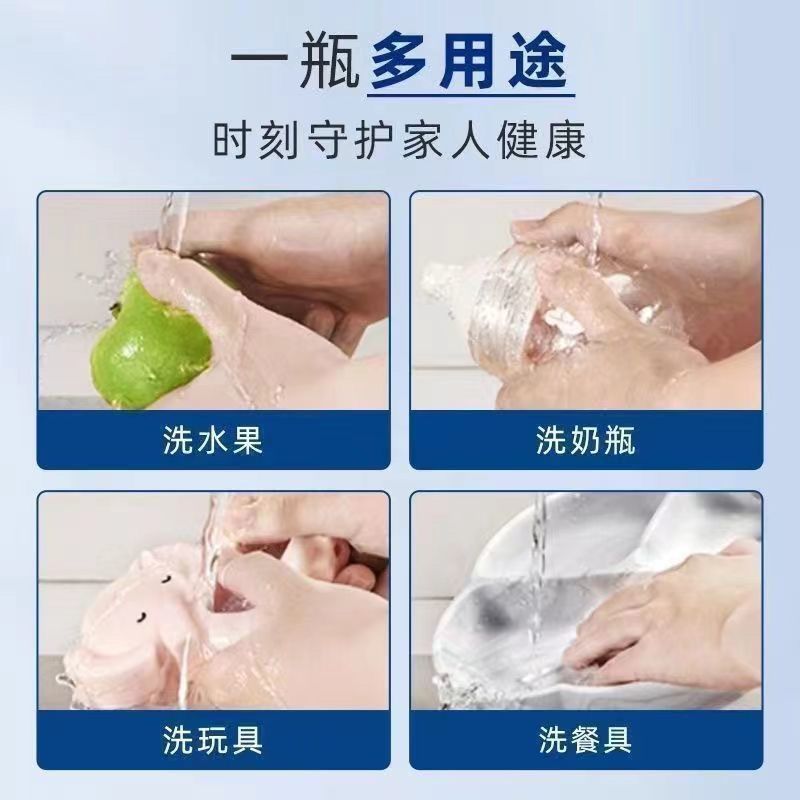 一瓶多用途

时刻守护家人健康

洗水果

洗奶瓶

洗玩具

洗餐具