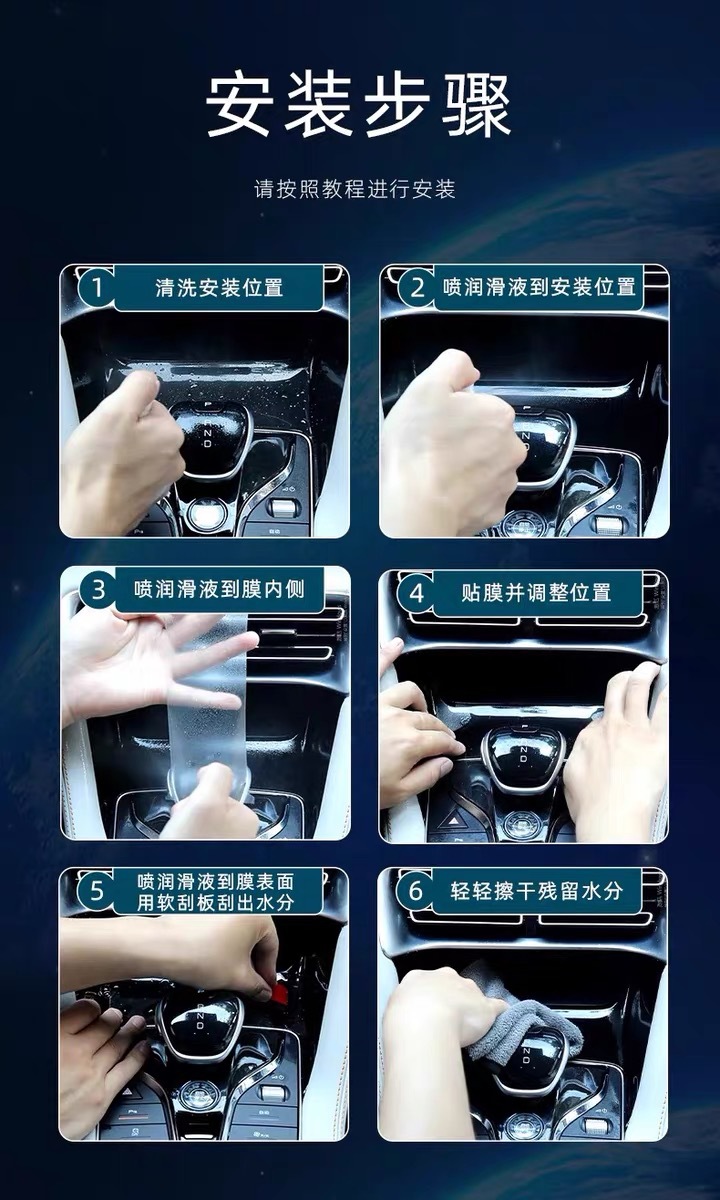 安装步骤

请按照教程进行安装

1 清洗安装位置

2 喷润滑液到安装位置

3 喷润滑液到膜内侧

4 贴膜并调整位置

5 喷润滑液到膜表面 用软刮板刮出水分

6 轻轻擦干残留水分