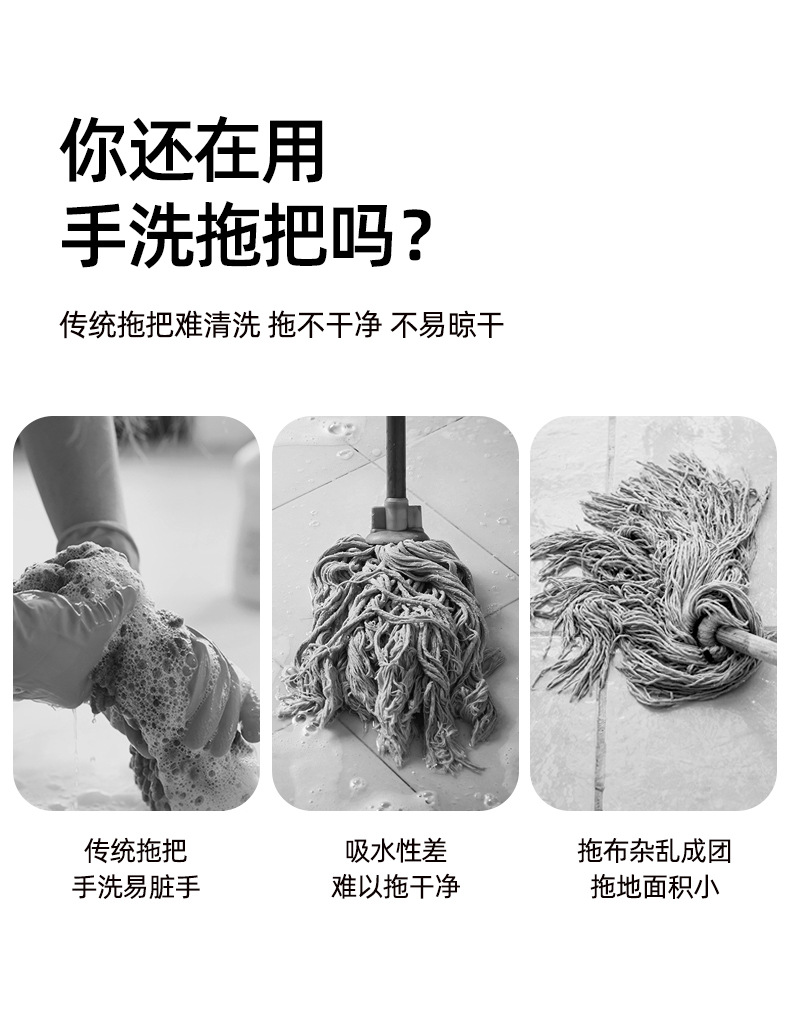 你还在用
手洗拖把吗？

传统拖把难清洗 拖不干净 不易晾干

传统拖把
手洗易脏手

吸水性差
难以拖干净

拖布杂乱成团
拖地面积小