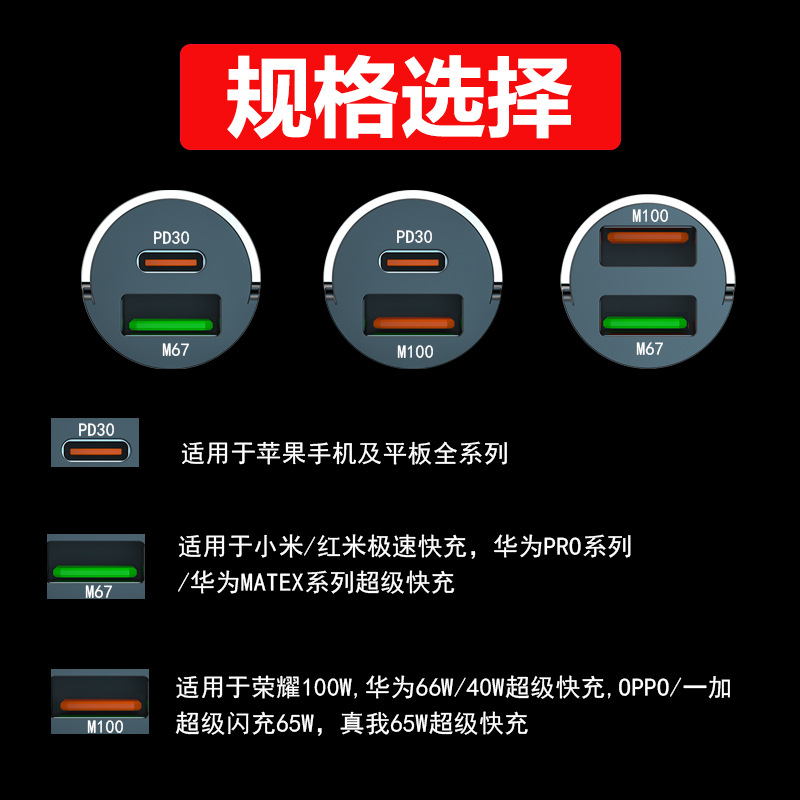 规格选择

PD30
M67

PD30
M100

M100
M67

PD30
适用于苹果手机及平板全系列

M67
适用于小米/红米极速快充，华为PRO系列/华为MATEX系列超级快充

M100
适用于荣耀100W,华为66W/40W超级快充,OPPO/一加超级闪充65W，真我65W超级快充