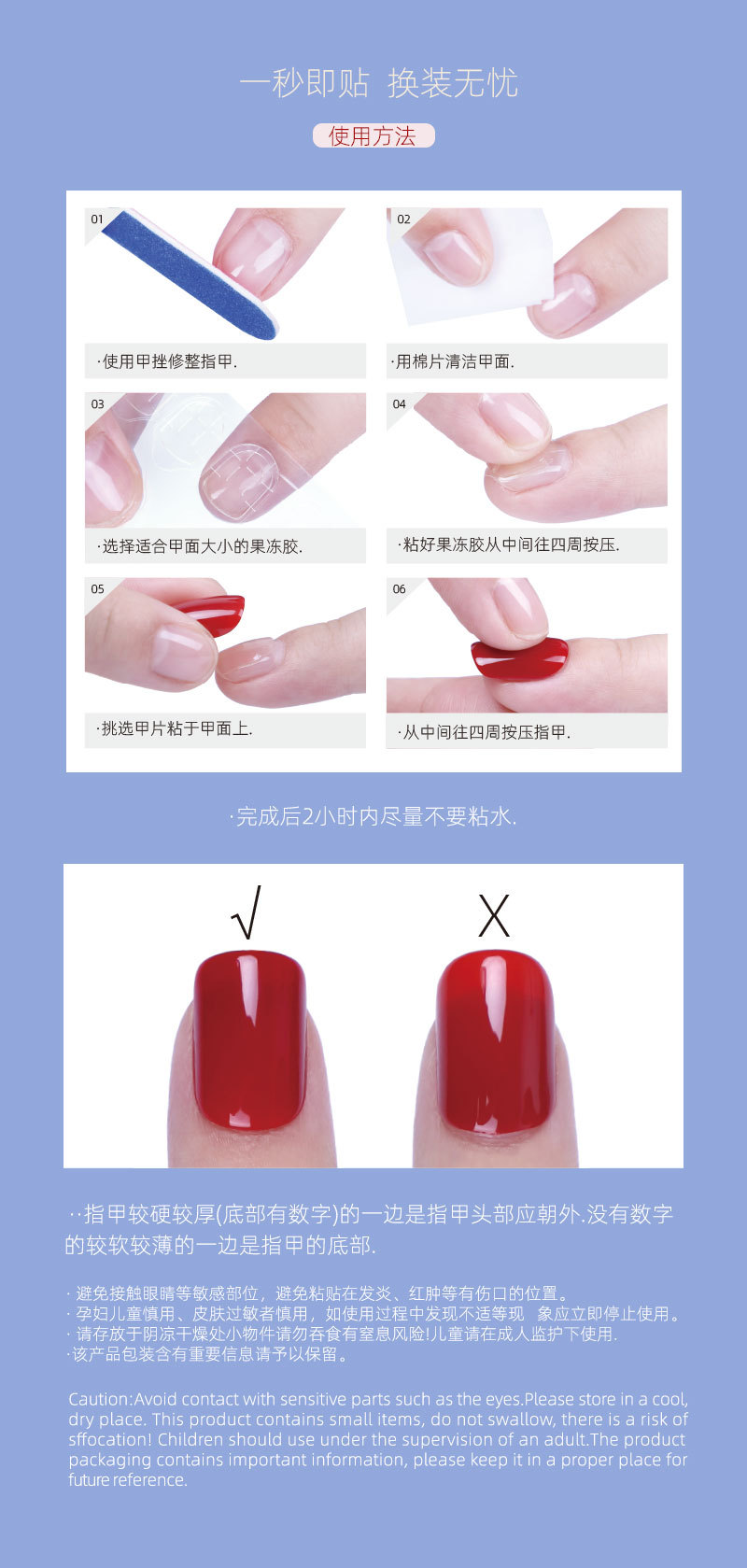 一秒即贴 换装无忧

使用方法

01

·使用甲挫修整指甲.

02

·用棉片清洁甲面.

03

·选择适合甲面大小的果冻胶.

04

·粘好果冻胶从中间往四周按压.

05

·挑选甲片粘于甲面上.

06

·从中间往四周按压指甲.

·完成后2小时内尽量不要粘水.

√

X

··指甲较硬较厚(底部有数字)的一边是指甲头部应朝外.没有数字的较软较薄的一边是指甲的底部.

· 避免接触眼睛等敏感部位，避免粘贴在发炎、红肿等有伤口的位置。
· 孕妇儿童慎用、皮肤过敏者慎用，如使用过程中发现不适等现 象应立即停止使用。
· 请存放于阴凉干燥处小物件请勿吞食有窒息风险!儿童请在成人监护下使用.
·该产品包装含有重要信息请予以保留。

Caution:Avoid contact with sensitive parts such as the eyes.Please store in a cool, dry place. This product contains small items, do not swallow, there is a risk of sffocation! Children should use under the supervision of an adult.The product packaging contains important information, please keep it in a proper place for future reference.