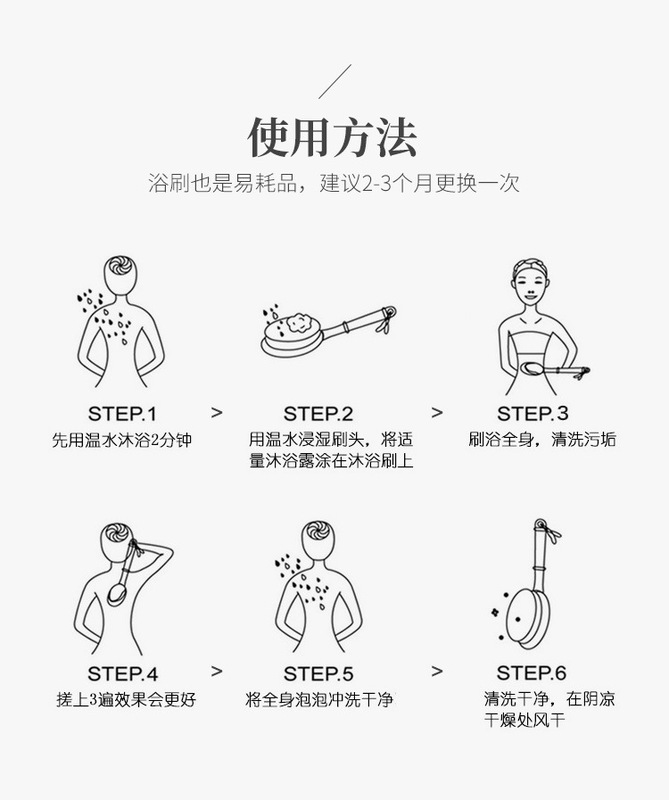 使用方法

浴刷也是易耗品，建议2-3个月更换一次

STEP.1
先用温水沐浴2分钟

>

STEP.2
用温水浸湿刷头，将适量沐浴露涂在沐浴刷上

>

STEP.3
刷浴全身，清洗污垢

STEP.4
搓上3遍效果会更好

>

STEP.5
将全身泡泡冲洗干净

>

STEP.6
清洗干净，在阴凉干燥处风干