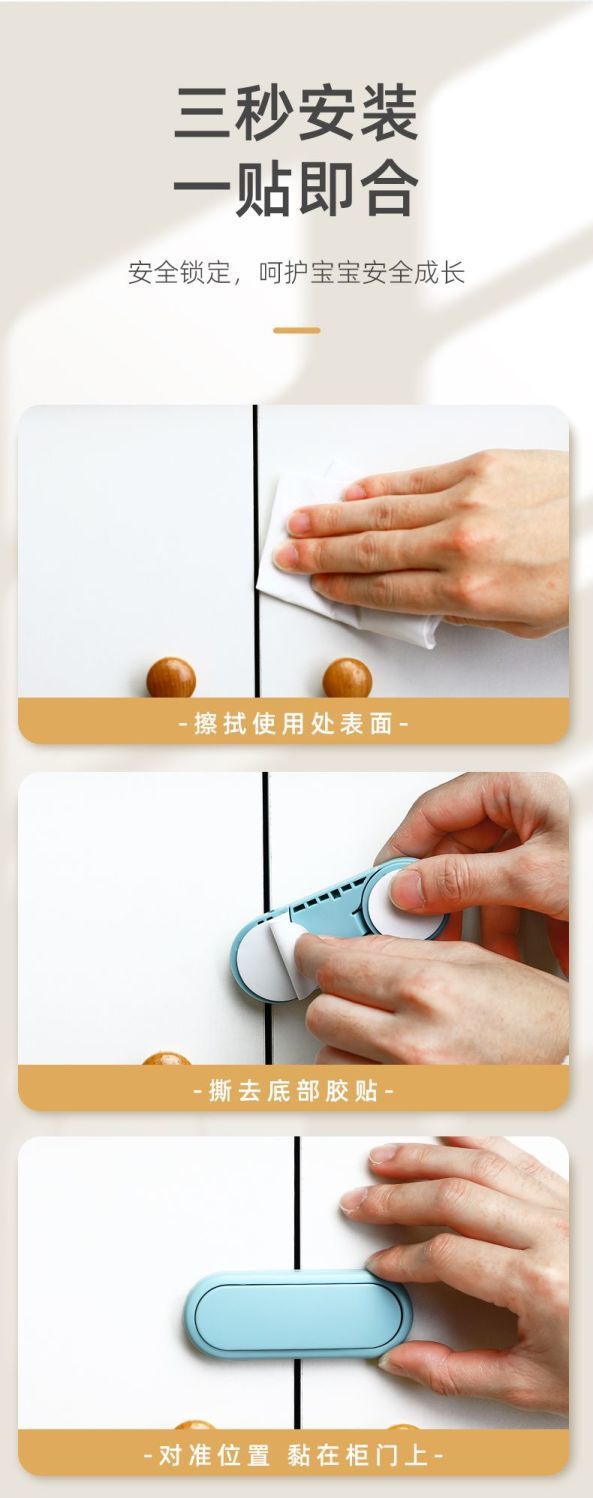 三秒安装
一贴即合

安全锁定，呵护宝宝安全成长

-擦拭使用处表面-

-撕去底部胶贴-

-对准位置 黏在柜门上-