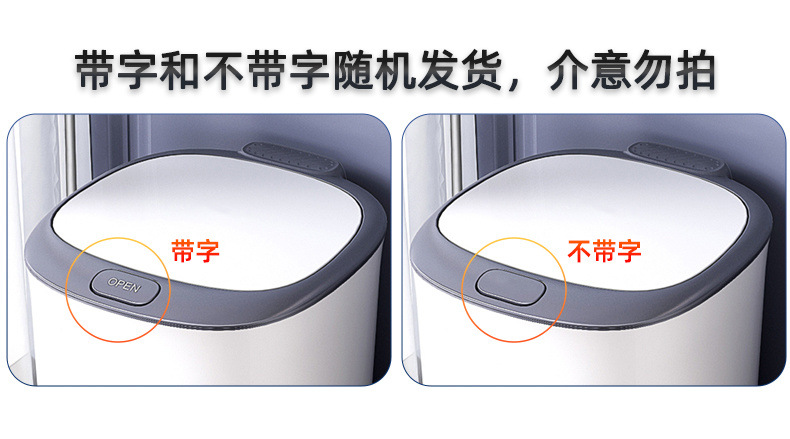 带字和不带字随机发货，介意勿拍

带字

OPEN

不带字