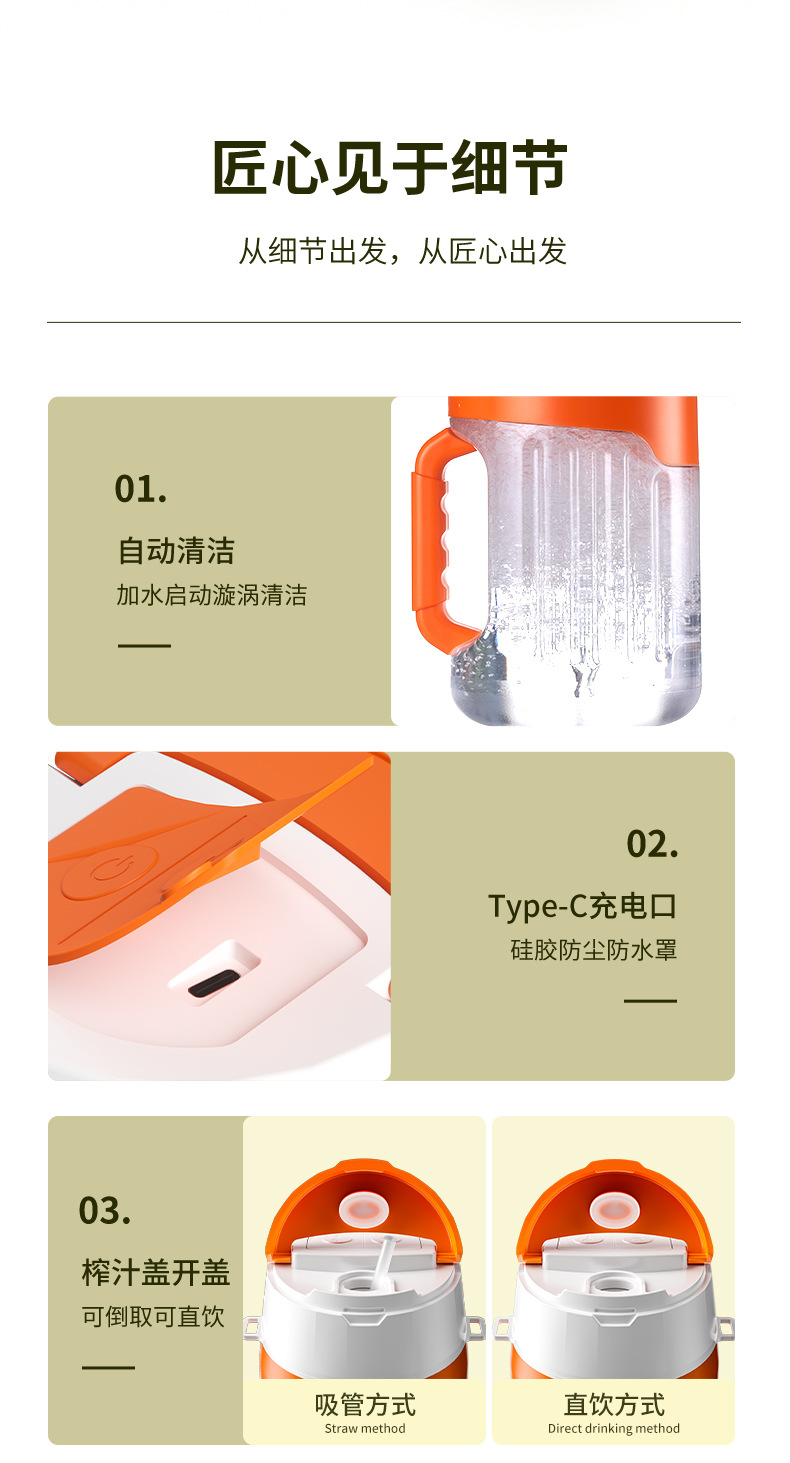 匠心见于细节

从细节出发，从匠心出发

01.

自动清洁

加水启动漩涡清洁

02.

Type-C充电口

硅胶防尘防水罩

03.

榨汁盖开盖

可倒取可直饮

吸管方式
Straw method

直饮方式
Direct drinking method