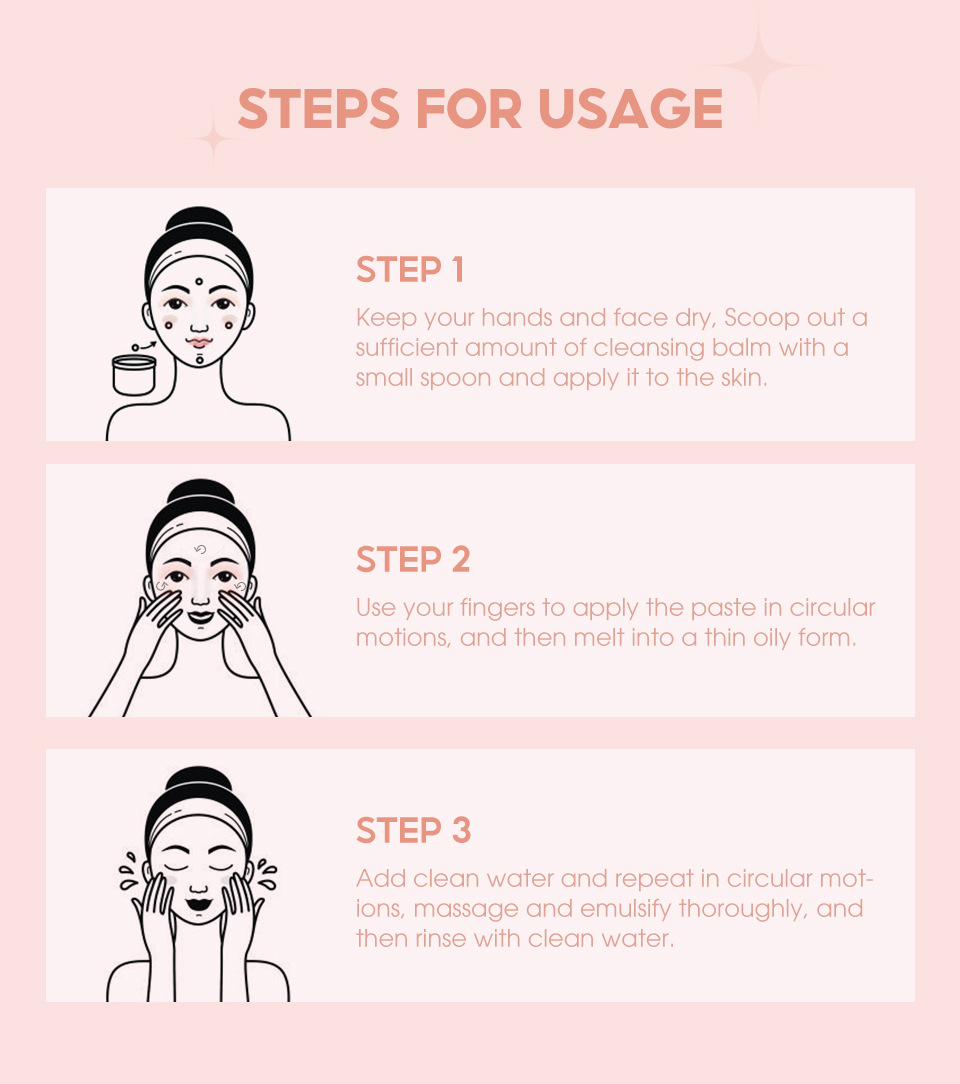 STEPS FOR USAGE

STEP 1

Keep your hands and face dry, Scoop out a sufficient amount of cleansing balm with a small spoon and apply it to the skin.

STEP 2

Use your fingers to apply the paste in circular motions, and then melt into a thin oily form.

STEP 3

Add clean water and repeat in circular motions, massage and emulsify thoroughly, and then rinse with clean water.