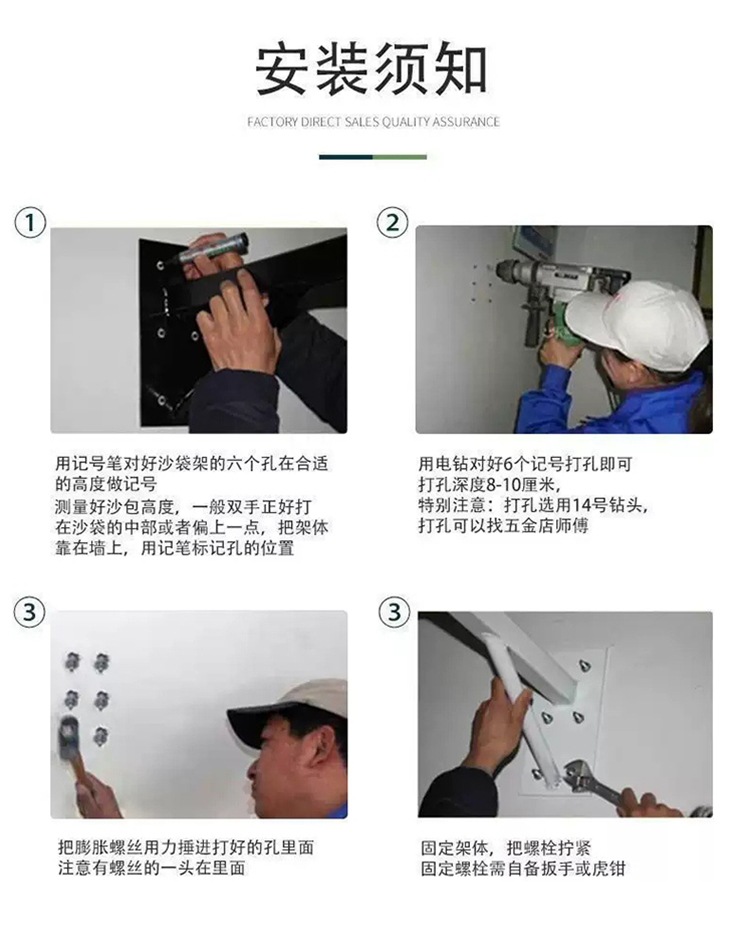 安装须知

FACTORY DIRECT SALES QUALITY ASSURANCE

①

用记号笔对好沙袋架的六个孔在合适的高度做记号
测量好沙包高度，一般双手正好打在沙袋的中部或者偏上一点，把架体靠在墙上，用记笔标记孔的位置

②

用电钻对好6个记号打孔即可
打孔深度8-10厘米，
特别注意：打孔选用14号钻头，
打孔可以找五金店师傅

③

把膨胀螺丝用力捶进打好的孔里面
注意有螺丝的一头在里面

③

固定架体，把螺栓拧紧
固定螺栓需自备扳手或虎钳