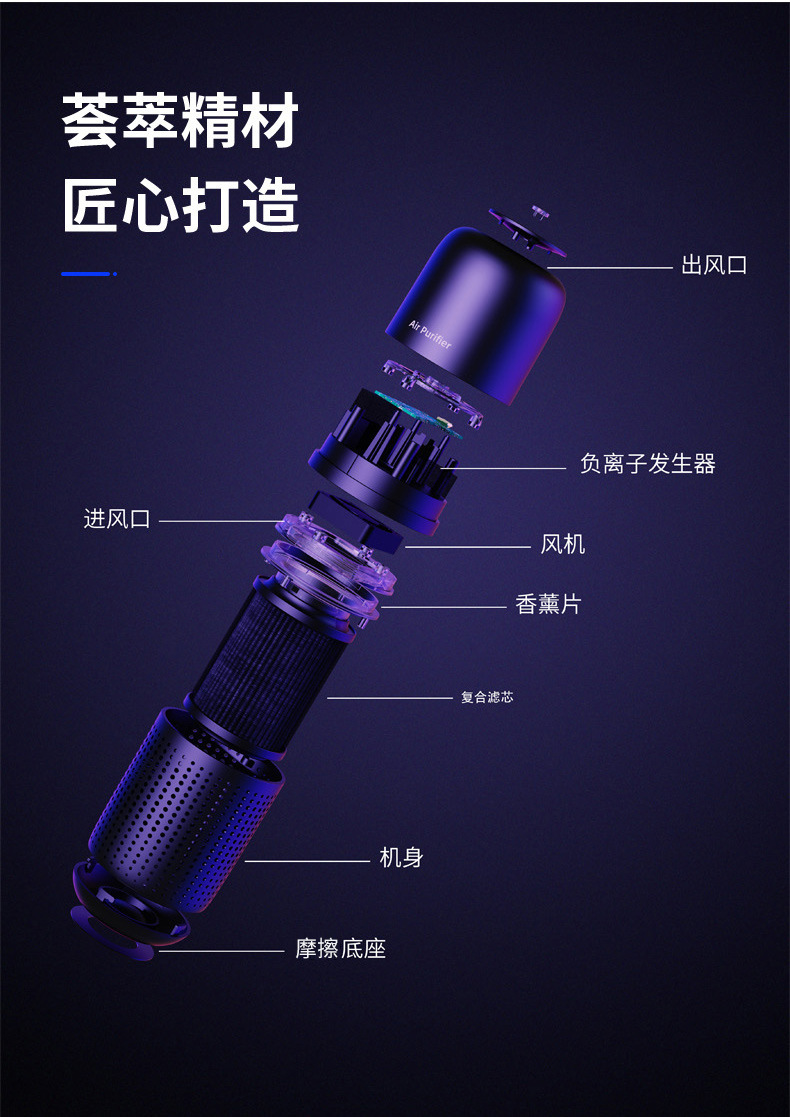 荟萃精材
匠心打造

出风口

Air Purifier

负离子发生器

进风口

风机

香薰片

复合滤芯

机身

摩擦底座