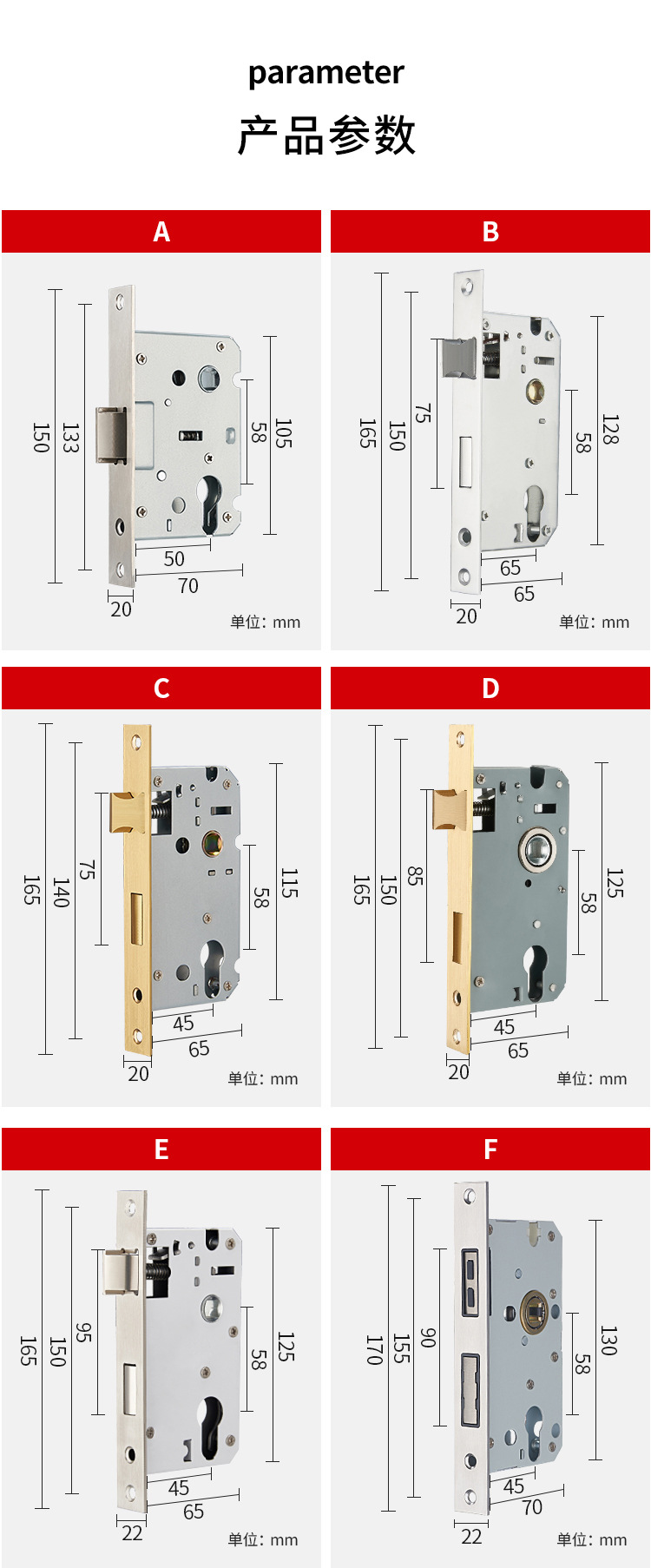 parameter
产品参数

A

150
133
58
105
50
70
20
单位: mm

B

165
150
75
58
128
65
65
20
单位: mm

C

165
140
75
58
115
45
65
20
单位: mm

D

165
150
85
58
125
45
65
20
单位: mm

E

165
150
95
58
125
45
65
22
单位: mm

F

170
155
90
58
130
45
70
22
单位: mm