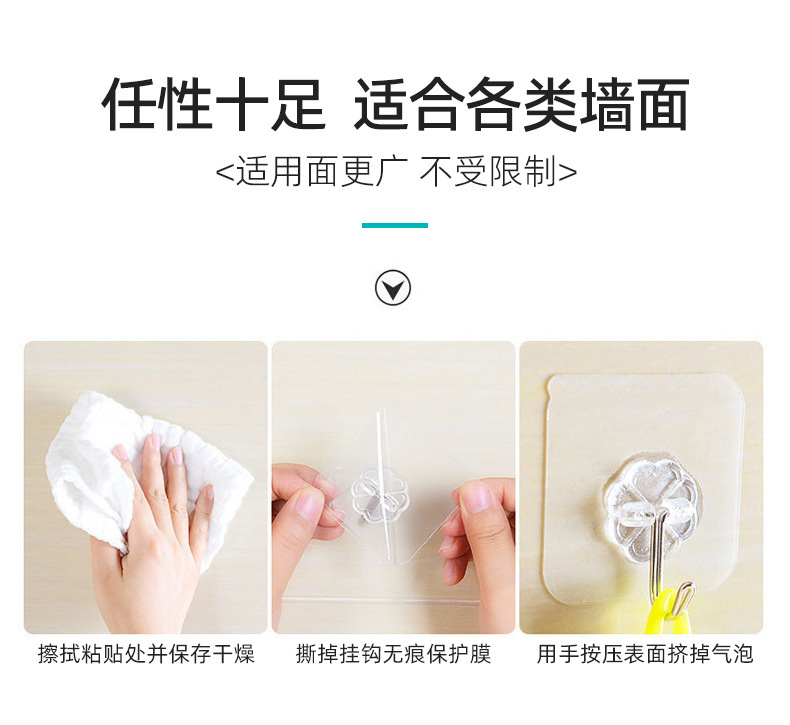 任性十足 适合各类墙面

<适用面更广 不受限制>

擦拭粘贴处并保存干燥

撕掉挂钩无痕保护膜

用手按压表面挤掉气泡