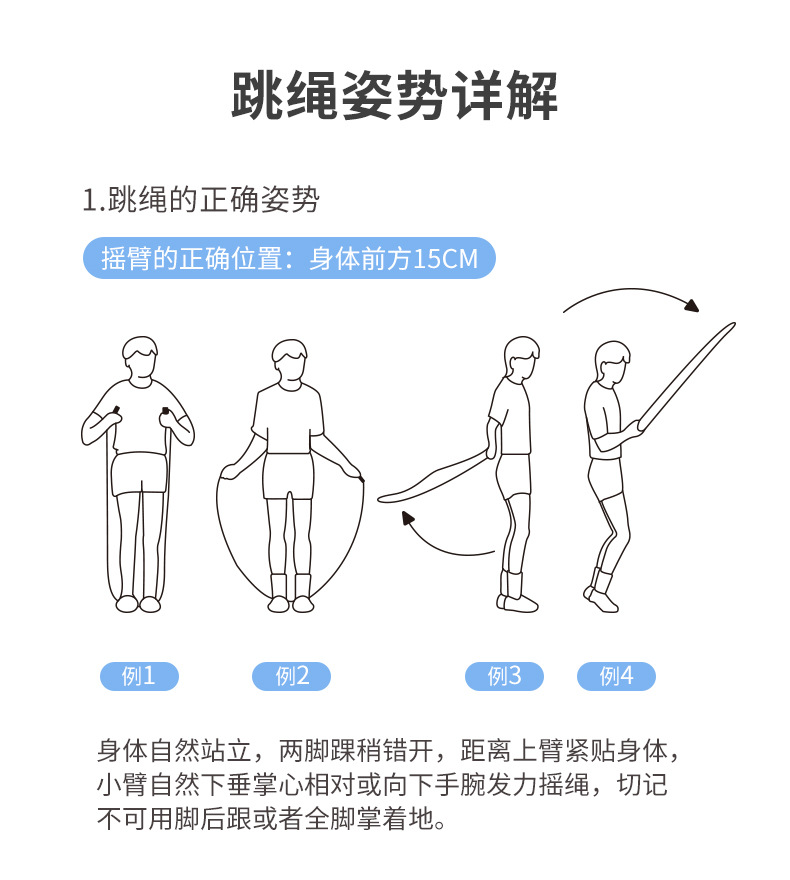 跳绳姿势详解

1.跳绳的正确姿势

摇臂的正确位置：身体前方15CM

例1

例2

例3

例4

身体自然站立，两脚踝稍错开，距离上臂紧贴身体，小臂自然下垂掌心相对或向下手腕发力摇绳，切记不可用脚后跟或者全脚掌着地。