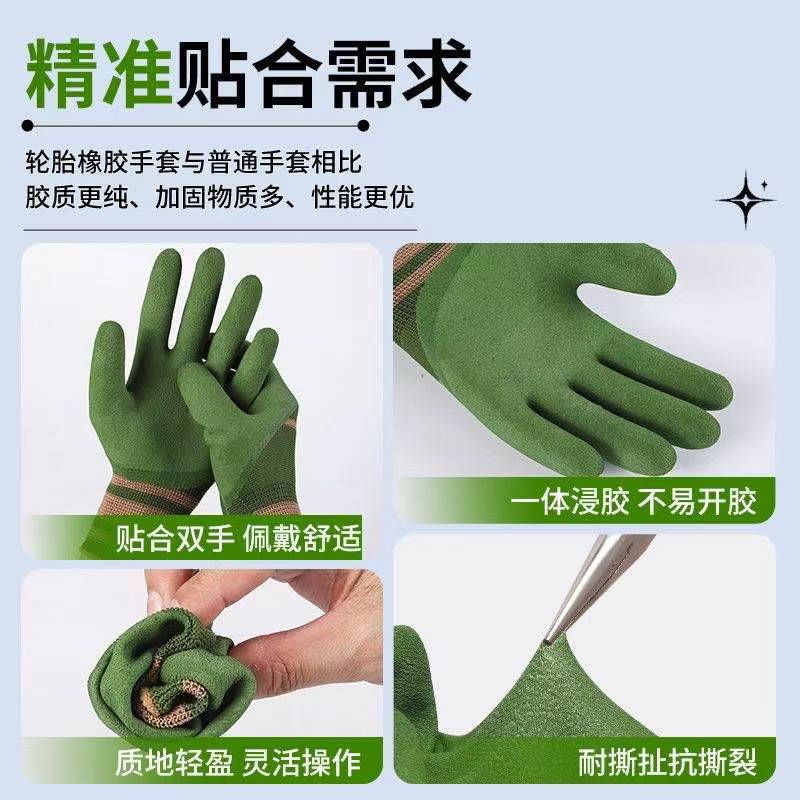 精准贴合需求

轮胎橡胶手套与普通手套相比
胶质更纯、加固物质多、性能更优

贴合双手 佩戴舒适

一体浸胶 不易开胶

质地轻盈 灵活操作

耐撕扯抗撕裂