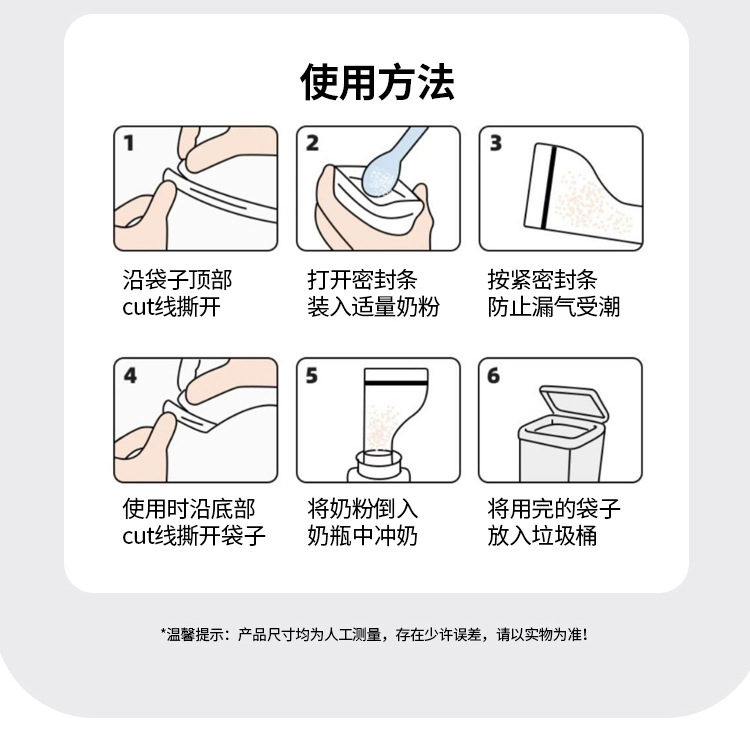 使用方法

1
沿袋子顶部
cut线撕开

2
打开密封条
装入适量奶粉

3
按紧密封条
防止漏气受潮

4
使用时沿底部
cut线撕开袋子

5
将奶粉倒入
奶瓶中冲奶

6
将用完的袋子
放入垃圾桶

*温馨提示：产品尺寸均为人工测量，存在少许误差，请以实物为准！