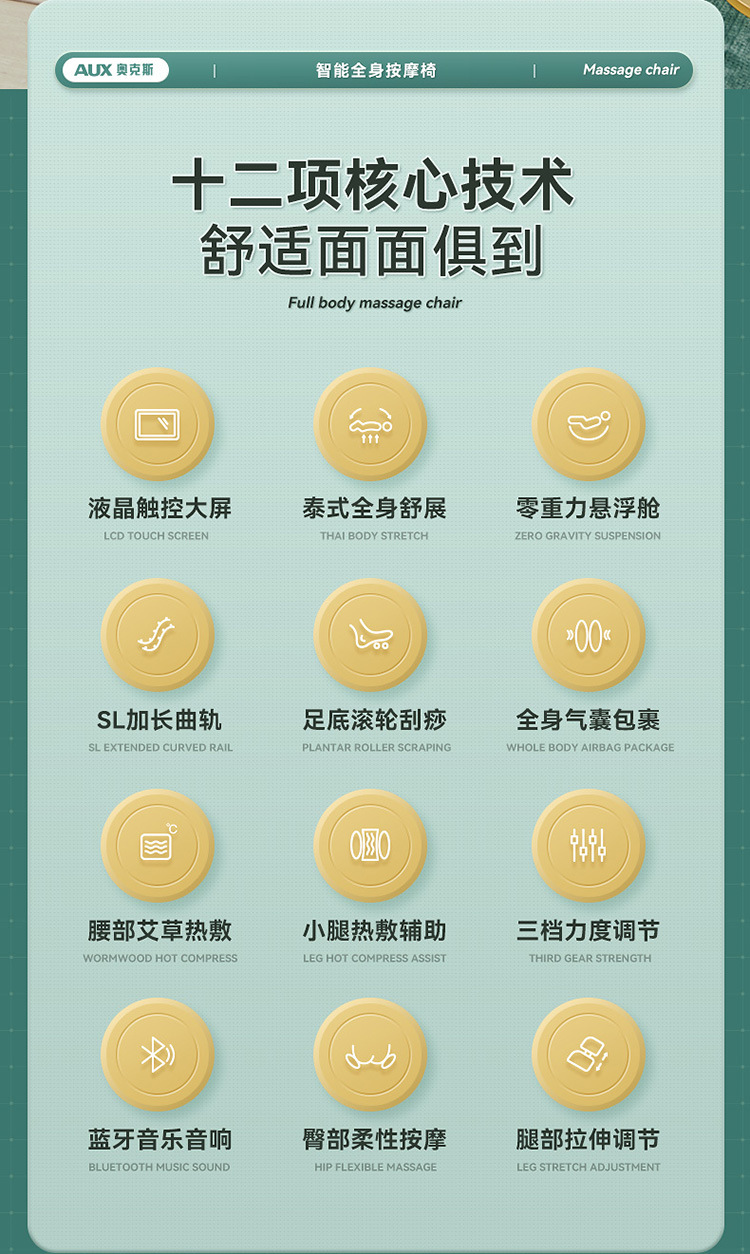 AUX 奥克斯 | 智能全身按摩椅 | Massage chair

十二项核心技术
舒适面面俱到

Full body massage chair

液晶触控大屏
LCD TOUCH SCREEN

泰式全身舒展
THAI BODY STRETCH

零重力悬浮舱
ZERO GRAVITY SUSPENSION

SL加长曲轨
SL EXTENDED CURVED RAIL

足底滚轮刮痧
PLANTAR ROLLER SCRAPING

全身气囊包裹
WHOLE BODY AIRBAG PACKAGE

腰部艾草热敷
WORMWOOD HOT COMPRESS

小腿热敷辅助
LEG HOT COMPRESS ASSIST

三档力度调节
THIRD GEAR STRENGTH

蓝牙音乐音响
BLUETOOTH MUSIC SOUND

臀部柔性按摩
HIP FLEXIBLE MASSAGE

腿部拉伸调节
LEG STRETCH ADJUSTMENT