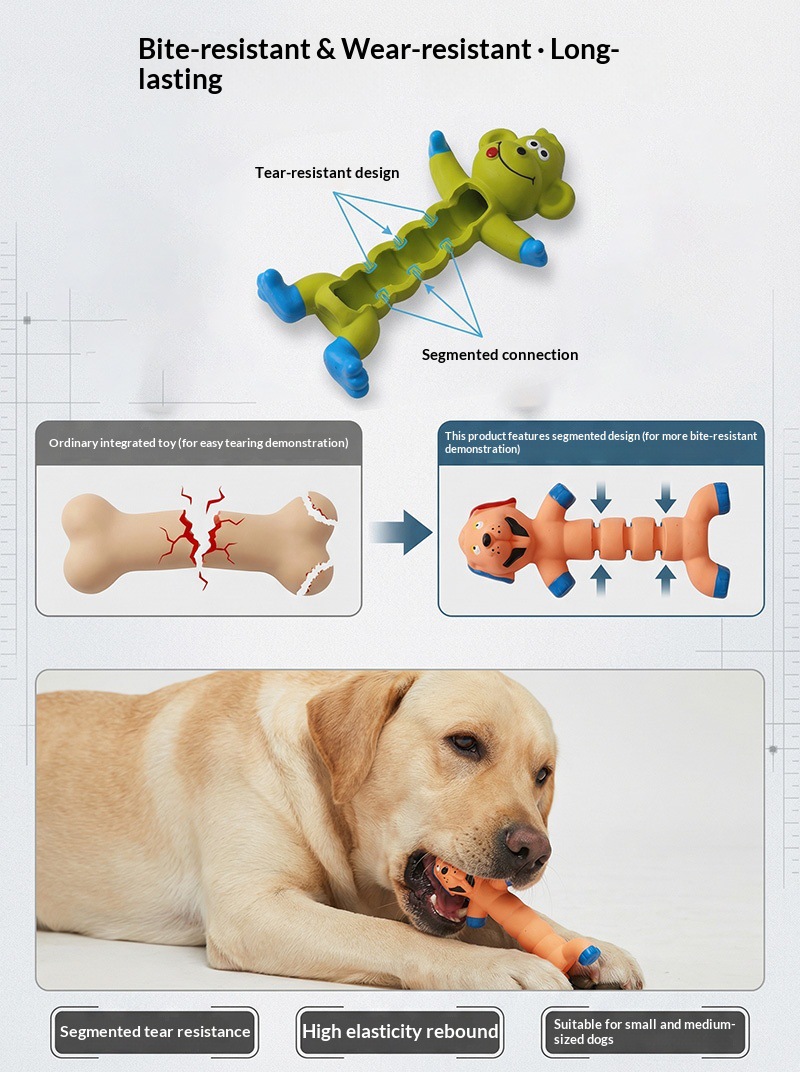 Bite-resistant & Wear-resistant · Long-lasting

Tear-resistant design

Segmented connection

Ordinary integrated toy (for easy tearing demonstration)

This product features segmented design (for more bite-resistant demonstration)

Segmented tear resistance

High elasticity rebound

Suitable for small and medium-sized dogs