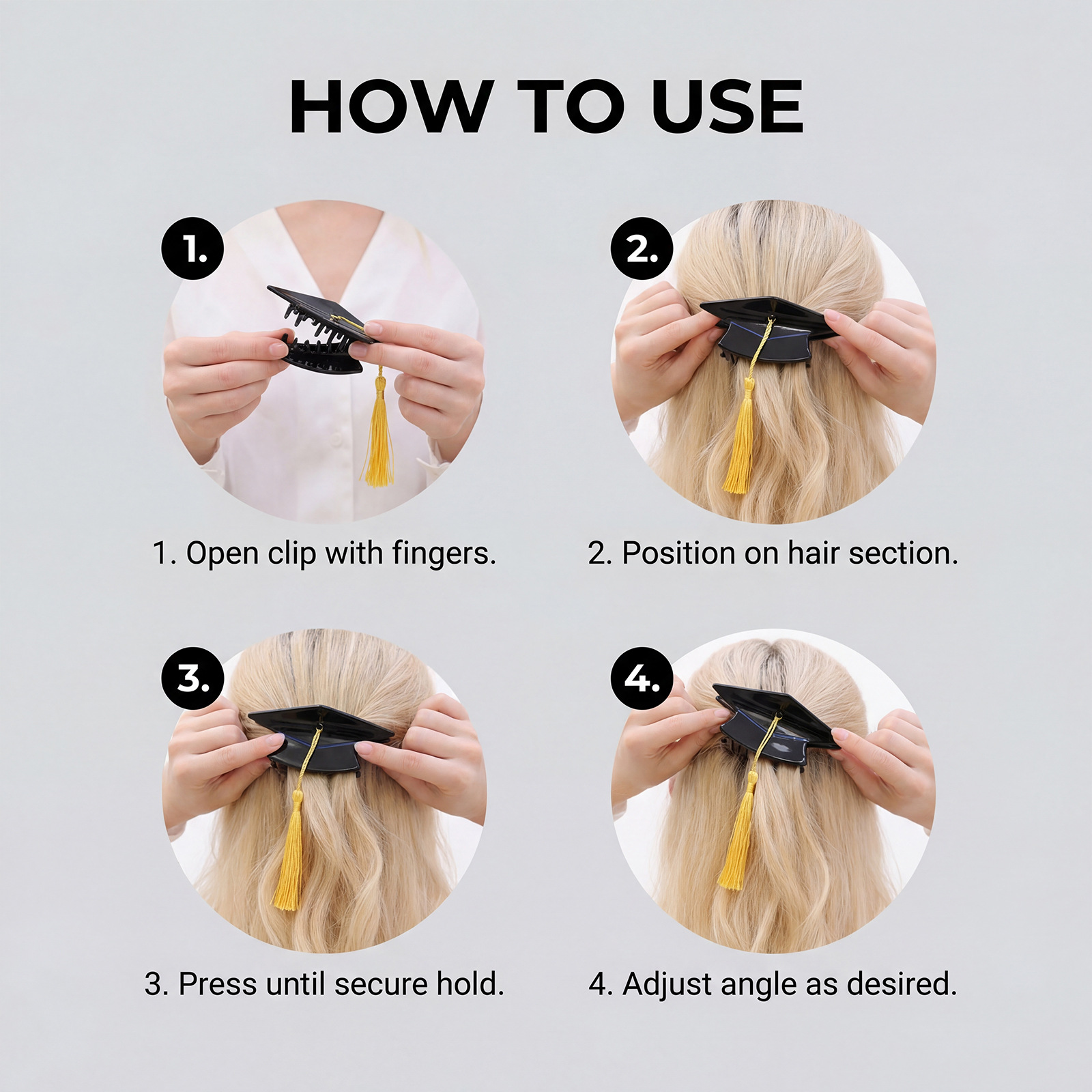 HOW TO USE

1.

1. Open clip with fingers.

2.

2. Position on hair section.

3.

3. Press until secure hold.

4.

4. Adjust angle as desired.