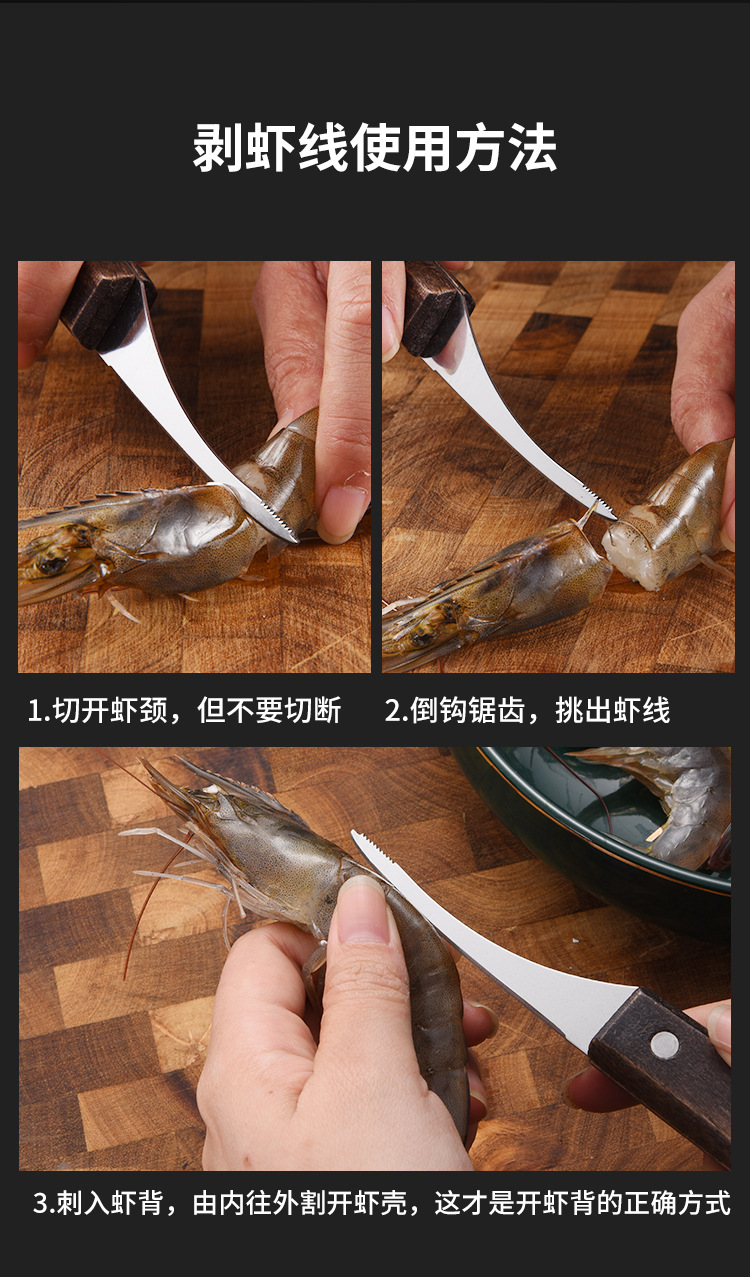 剥虾线使用方法

1.切开虾颈，但不要切断

2.倒钩锯齿，挑出虾线

3.刺入虾背，由内往外割开虾壳，这才是开虾背的正确方式