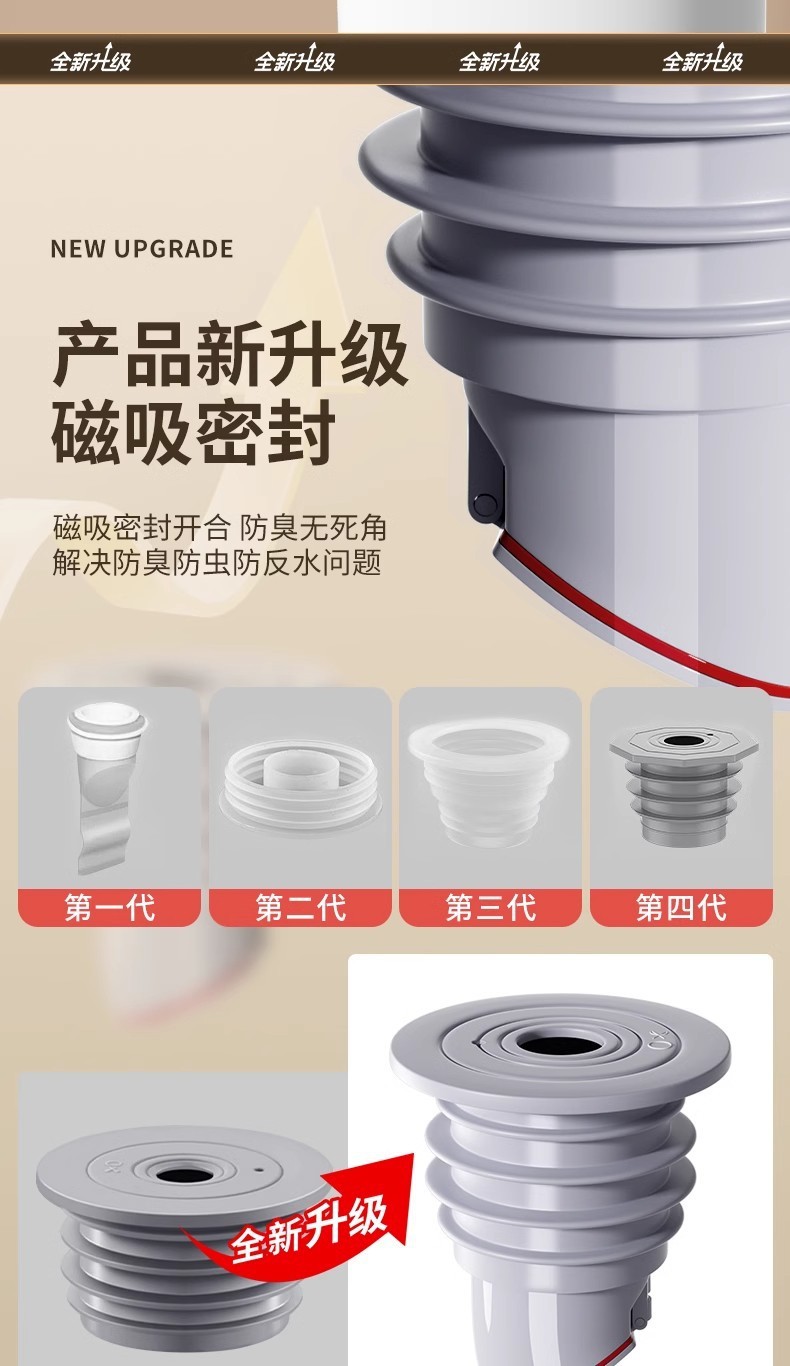 全新升级 全新升级 全新升级 全新升级

NEW UPGRADE

产品新升级
磁吸密封

磁吸密封开合 防臭无死角
解决防臭防虫防反水问题

第一代

第二代

第三代

第四代

全新升级