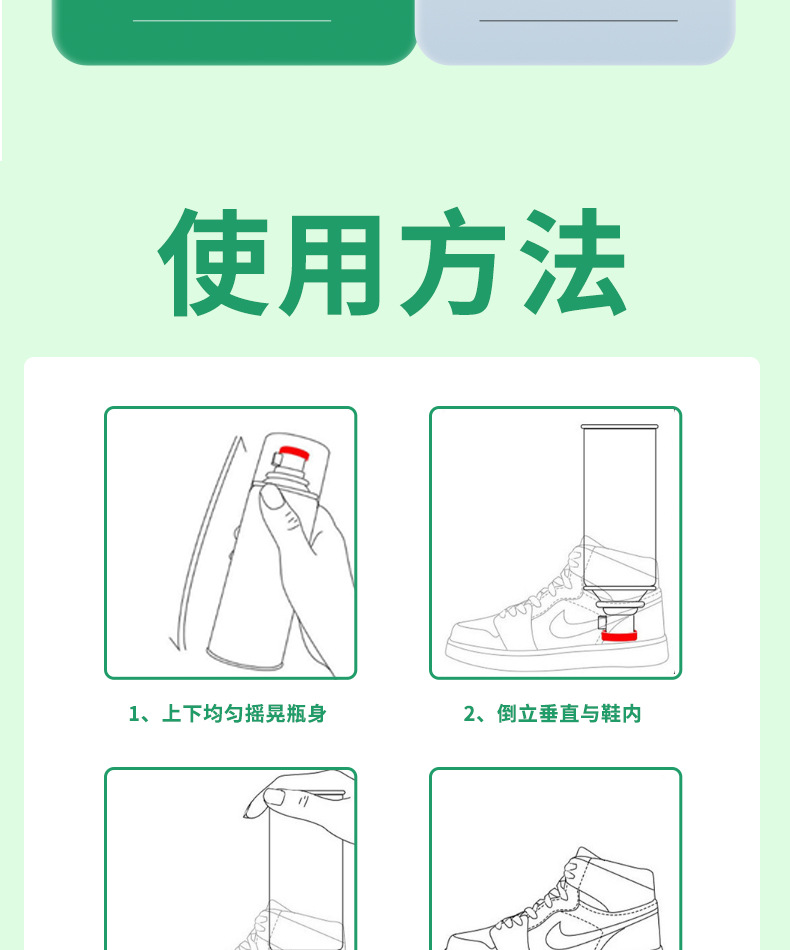 使用方法

1、上下均匀摇晃瓶身

2、倒立垂直与鞋内