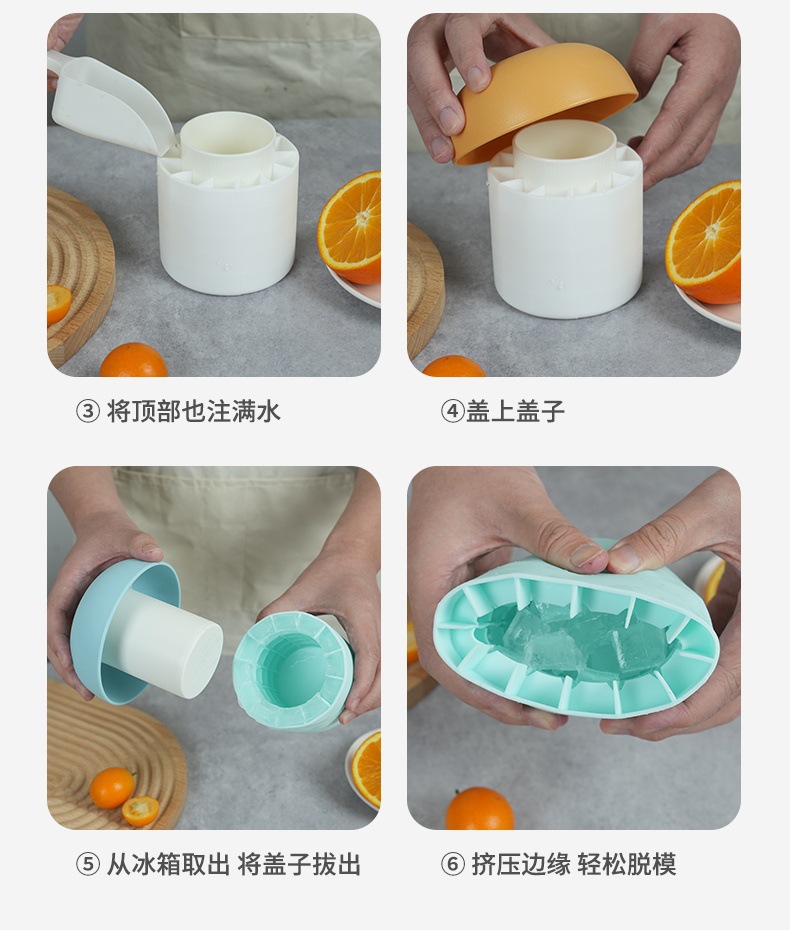 ③ 将顶部也注满水

④盖上盖子

⑤ 从冰箱取出 将盖子拔出

⑥ 挤压边缘 轻松脱模