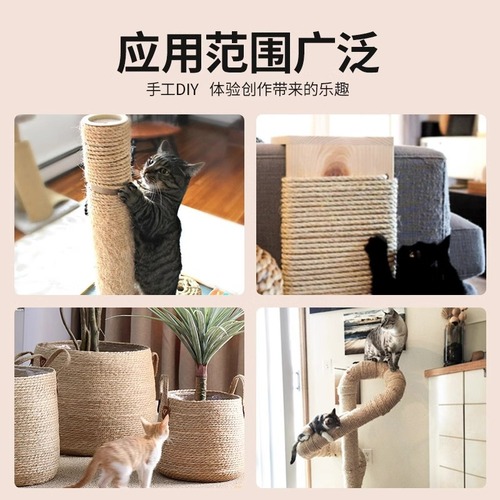 应用范围广泛

手工DIY 体验创作带来的乐趣