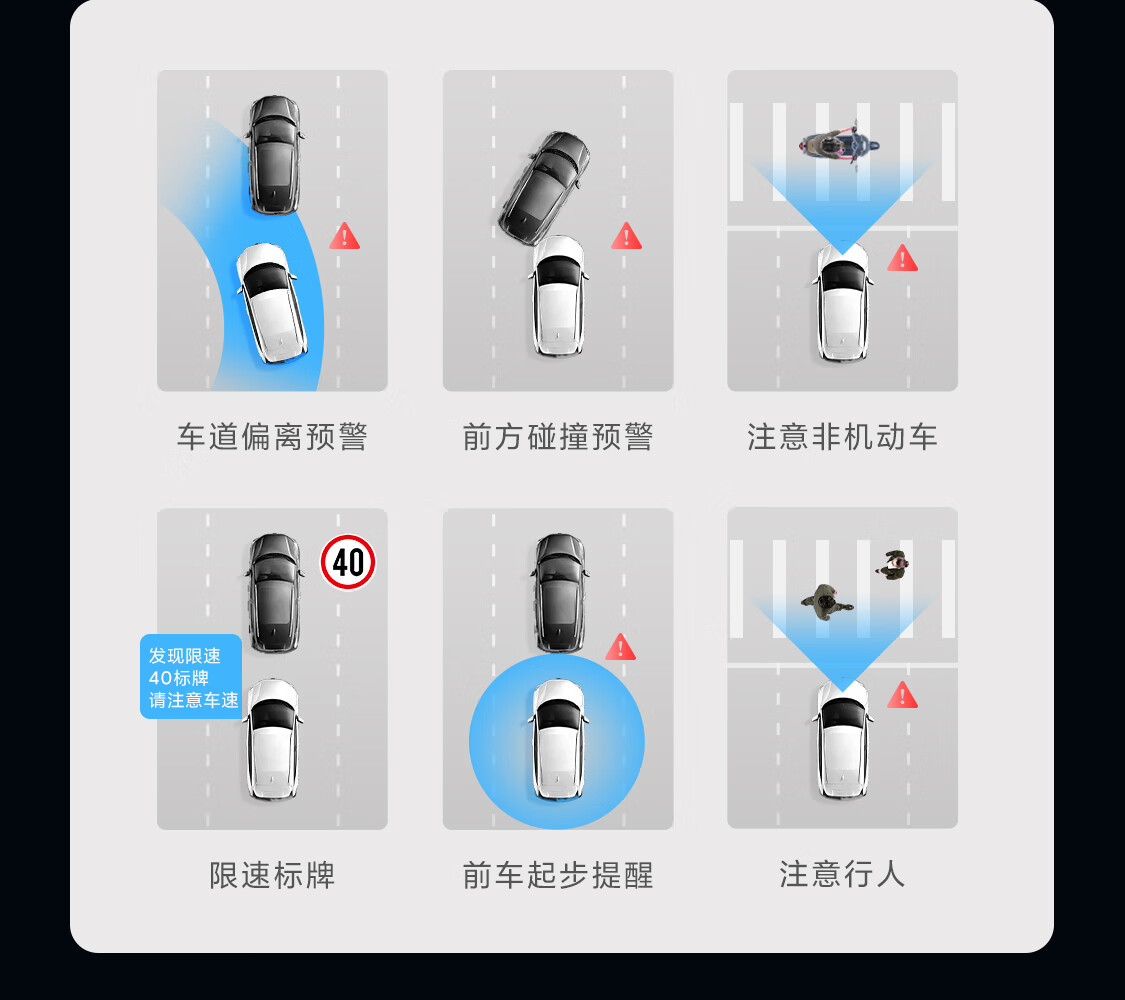 车道偏离预警

前方碰撞预警

注意非机动车

40

发现限速
40标牌
请注意车速

限速标牌

前车起步提醒

注意行人