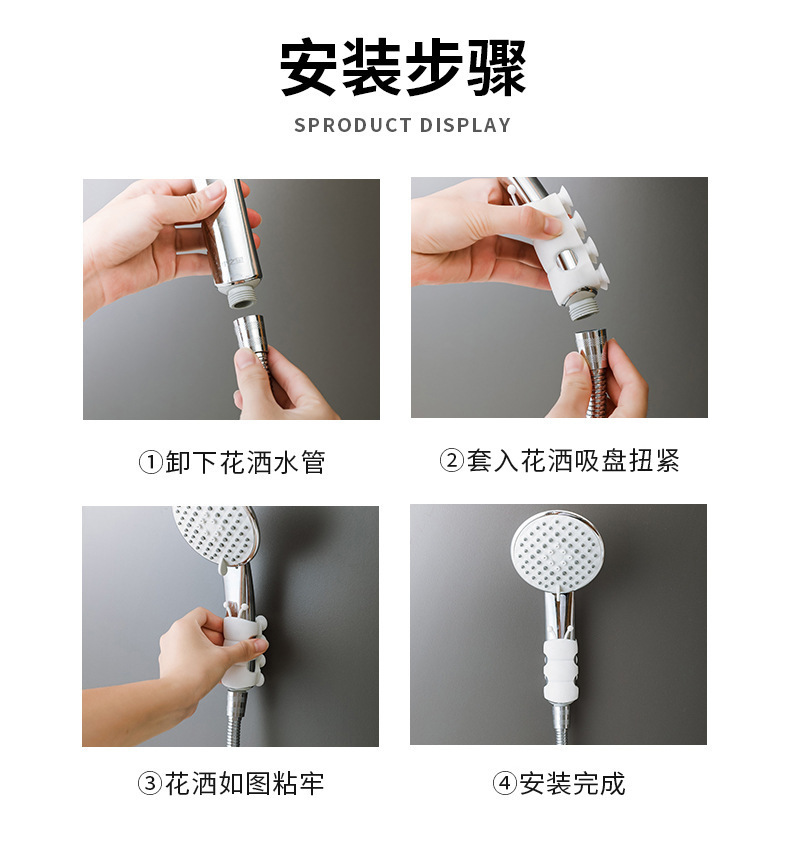 安装步骤

SPRODUCT DISPLAY

①卸下花洒水管

②套入花洒吸盘扭紧

③花洒如图粘牢

④安装完成