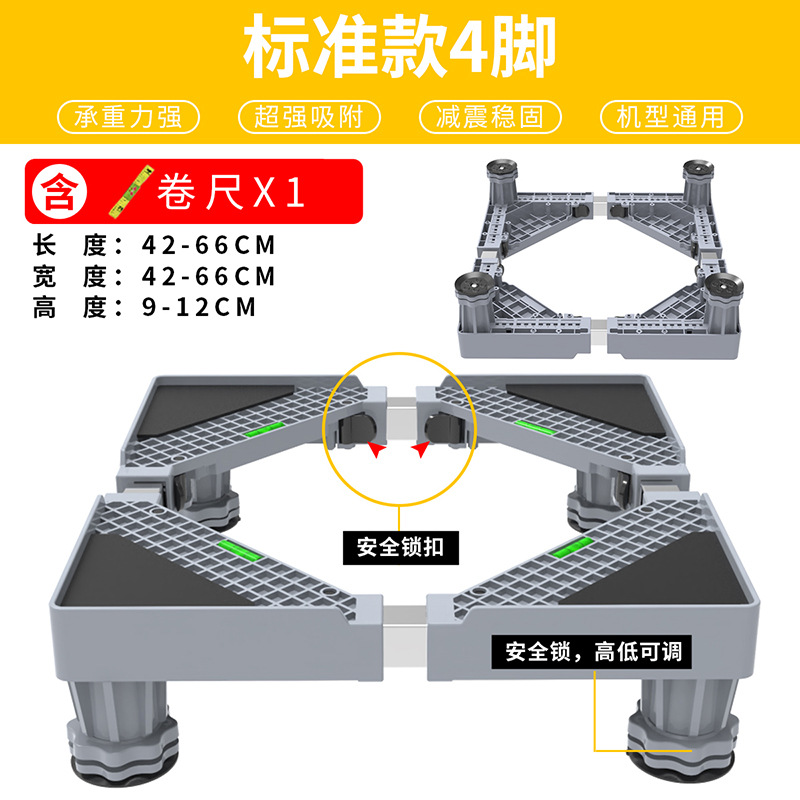 标准款4脚

承重力强

超强吸附

减震稳固

机型通用

含 卷尺X1

长 度：42-66CM
宽 度：42-66CM
高 度：9-12CM

安全锁扣

安全锁，高低可调